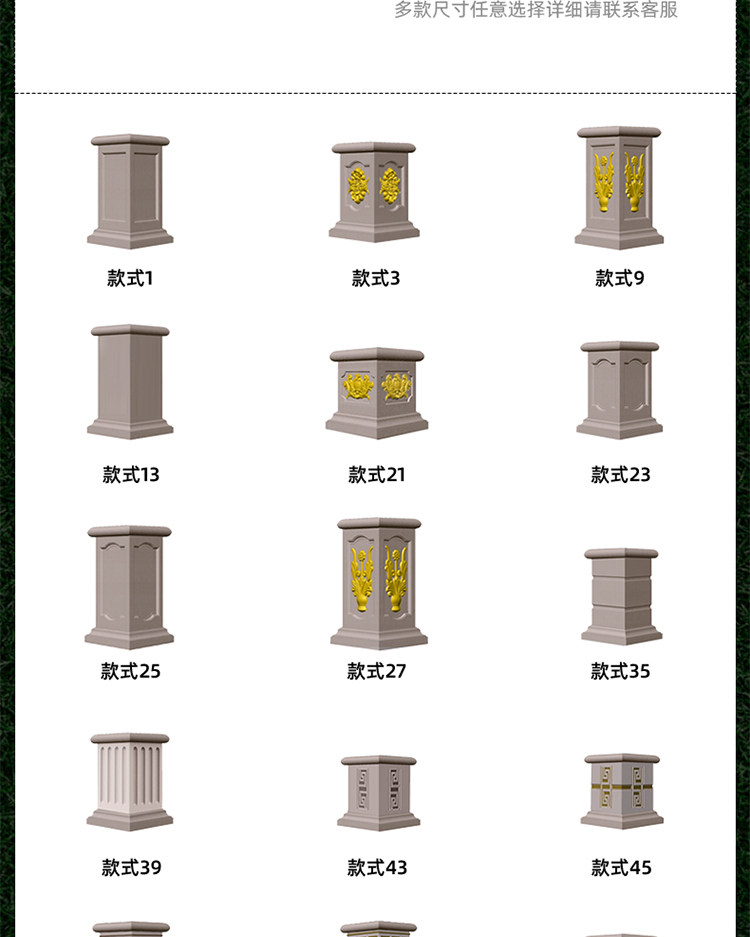 多款尺寸任意选择详细请联系客服

款式1

款式3

款式9

款式13

款式21

款式23

款式25

款式27

款式35

款式39

款式43

款式45