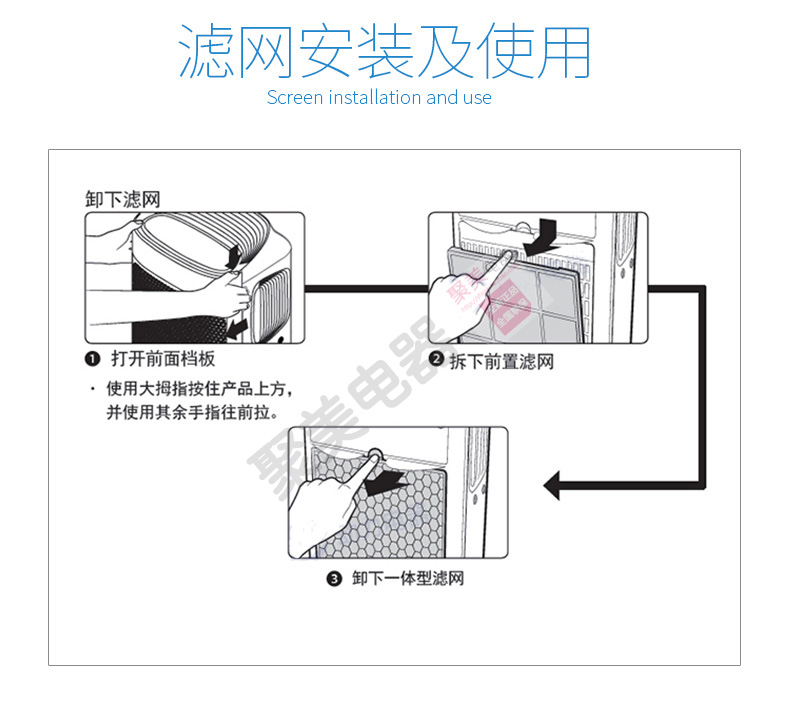 滤网安装及使用
Screen installation and use

卸下滤网

❶ 打开前面档板

· 使用大拇指按住产品上方，并使用其余手指往前拉。

❷ 拆下前置滤网

❸ 卸下一体型滤网

聚美电器