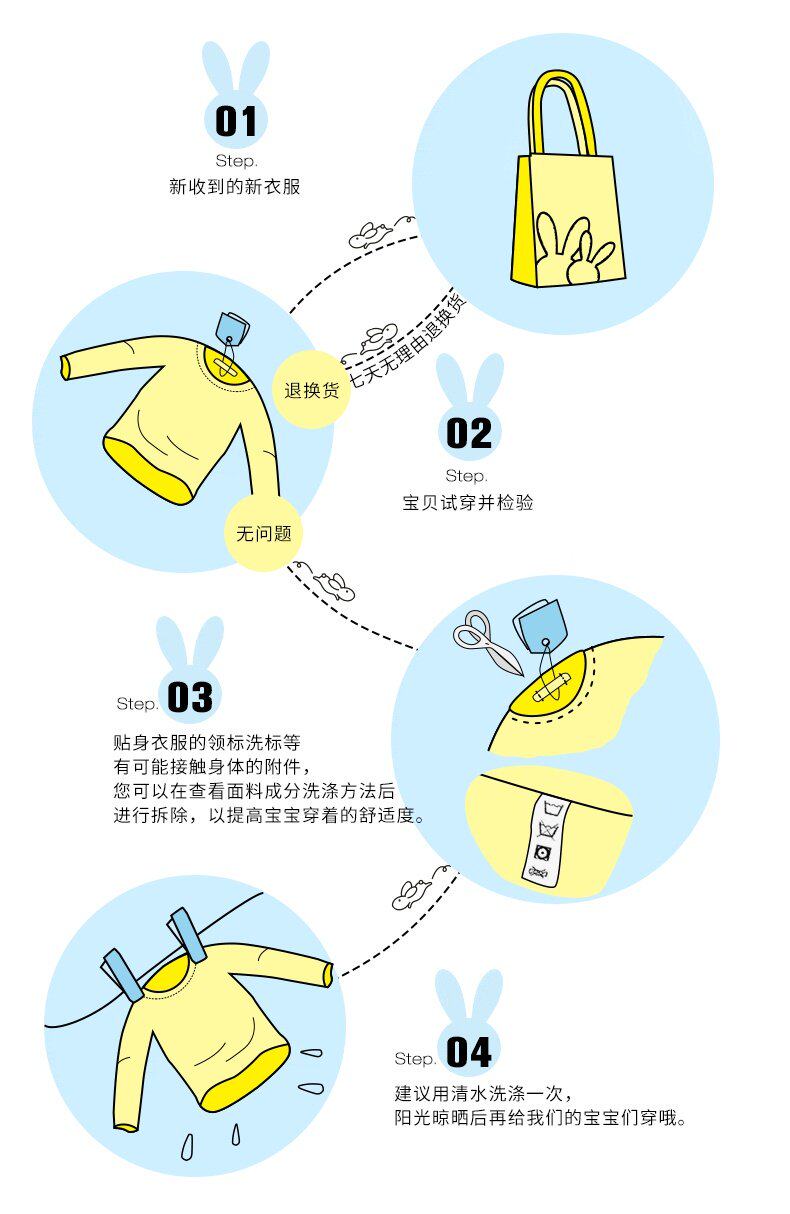 01
Step.
新收到的新衣服

七天无理由退换货

退换货

02
Step.
宝贝试穿并检验

无问题

Step. 03
贴身衣服的领标洗标等
有可能接触身体的附件，
您可以在查看面料成分洗涤方法后
进行拆除，以提高宝宝穿着的舒适度。

Step. 04
建议用清水洗涤一次，
阳光晾晒后再给我们的宝宝们穿哦。