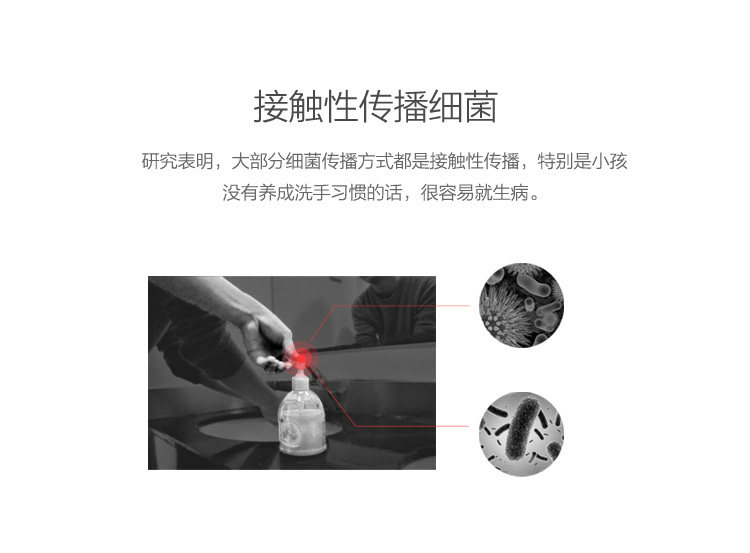 接触性传播细菌

研究表明，大部分细菌传播方式都是接触性传播，特别是小孩没有养成洗手习惯的话，很容易就生病。