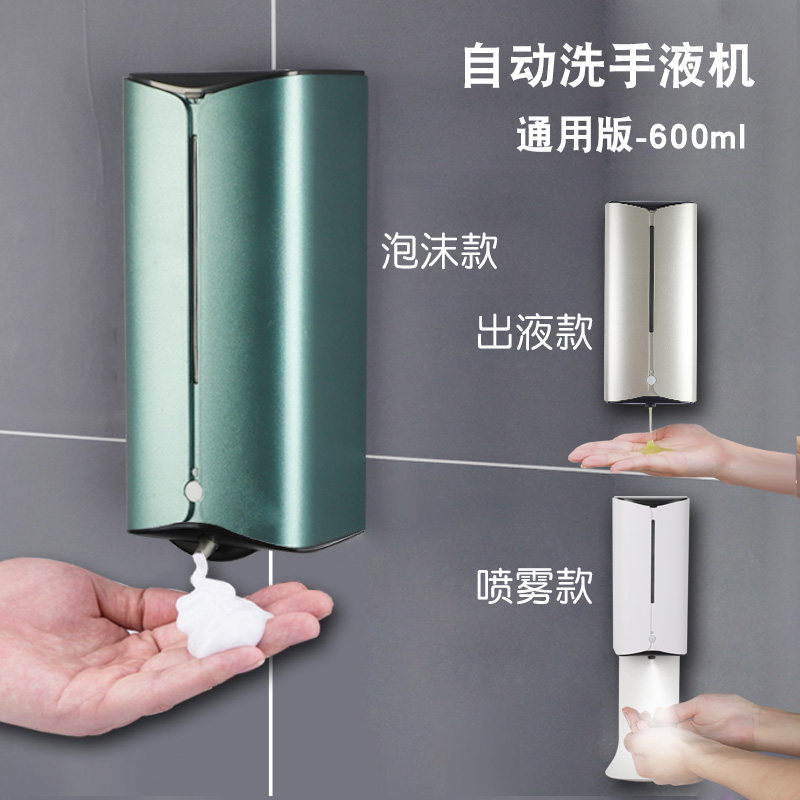 自动洗手液机
通用版-600ml

泡沫款

出液款

喷雾款