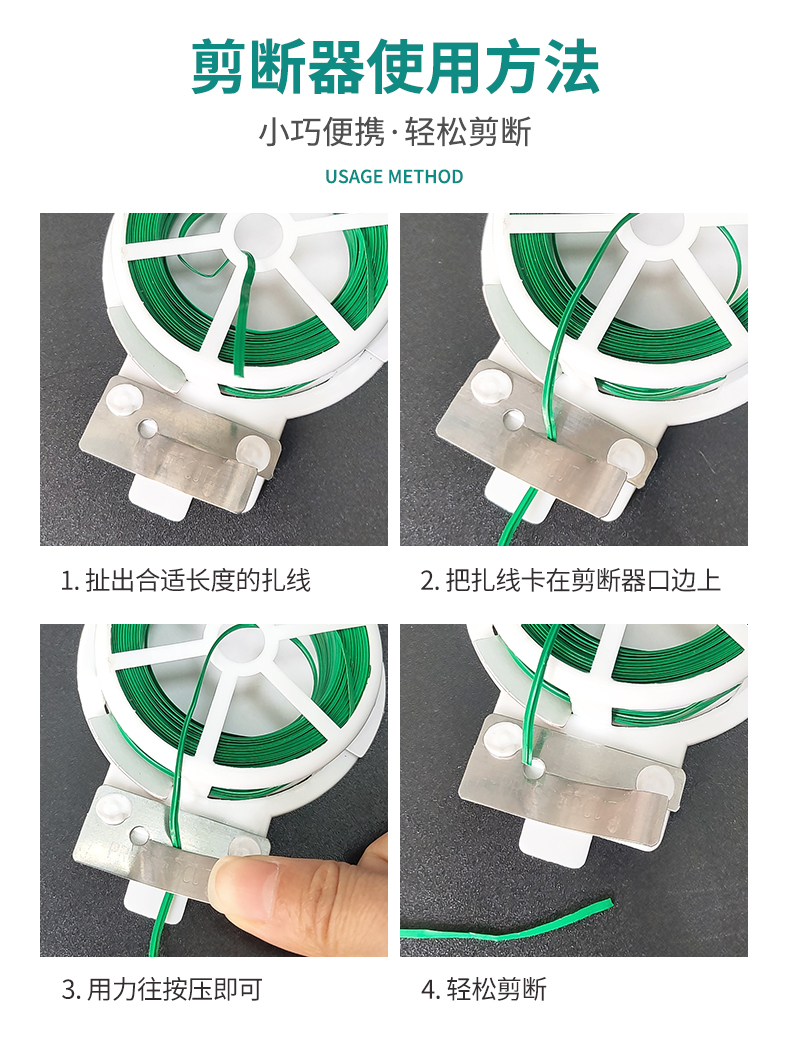 剪断器使用方法

小巧便携·轻松剪断

USAGE METHOD

1. 扯出合适长度的扎线

2. 把扎线卡在剪断器口边上

3. 用力往按压即可

4. 轻松剪断