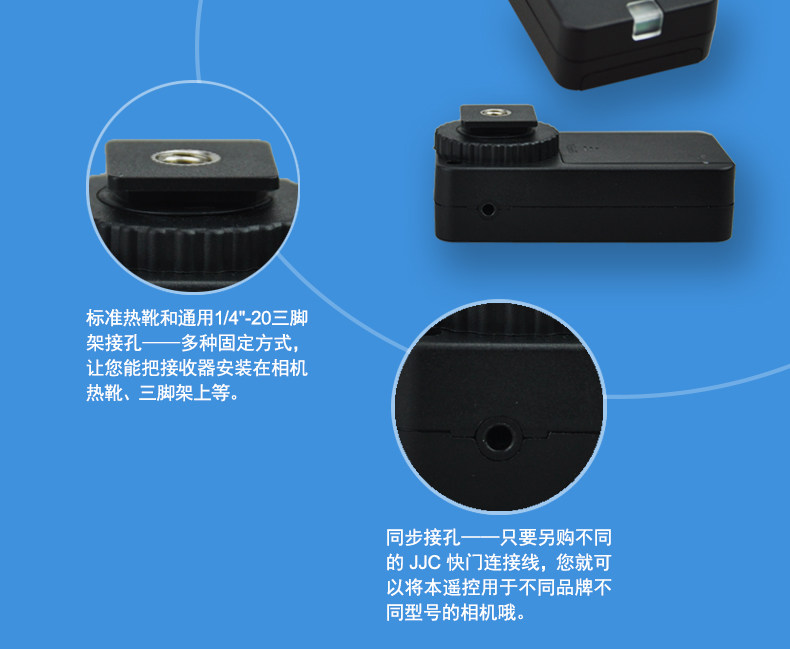 标准热靴和通用1/4"-20三脚架接孔——多种固定方式，让您能把接收器安装在相机热靴、三脚架上等。

同步接孔——只要另购不同的 JJC 快门连接线，您就可以将本遥控用于不同品牌不同型号的相机哦。