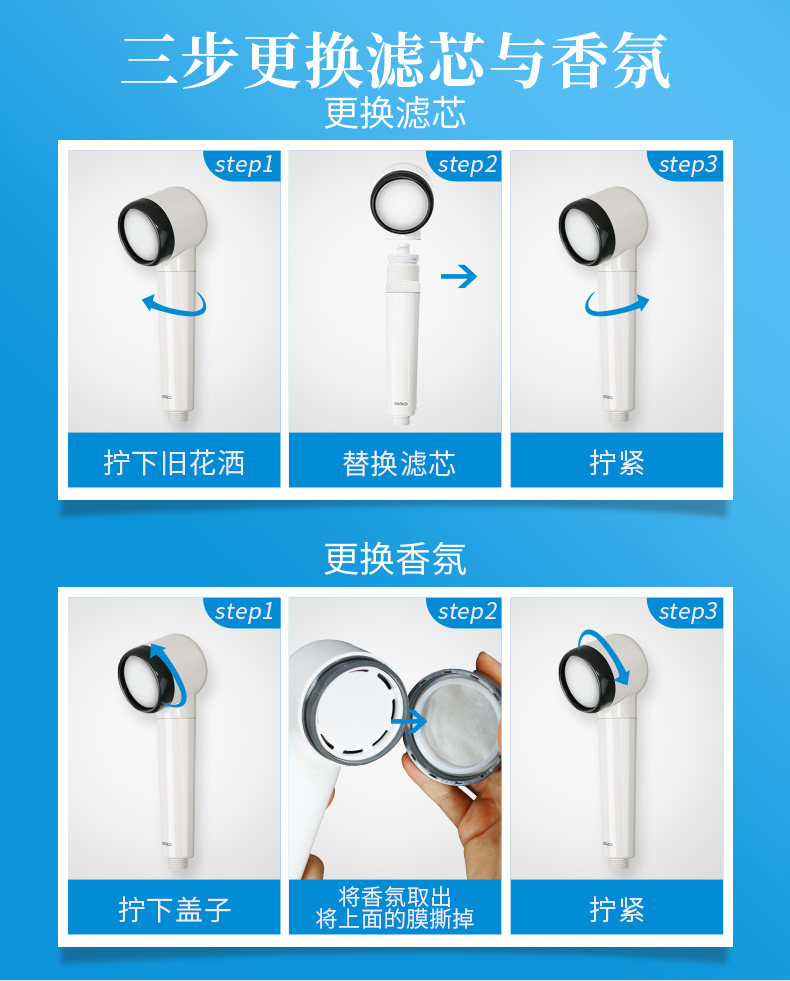 三步更换滤芯与香氛

更换滤芯

step1

拧下旧花洒

step2

替换滤芯

step3

拧紧

更换香氛

step1

拧下盖子

step2

将香氛取出
将上面的膜撕掉

step3

拧紧