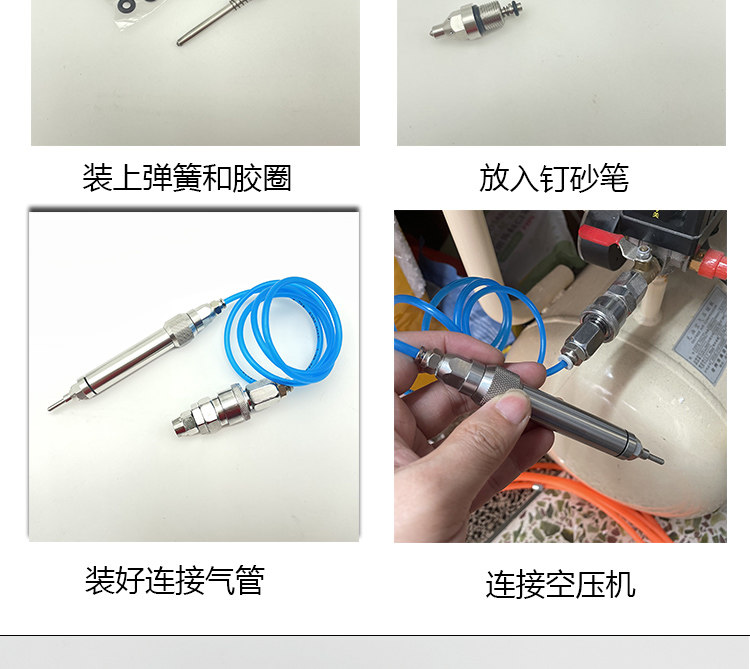 装上弹簧和胶圈

放入钉砂笔

装好连接气管

连接空压机