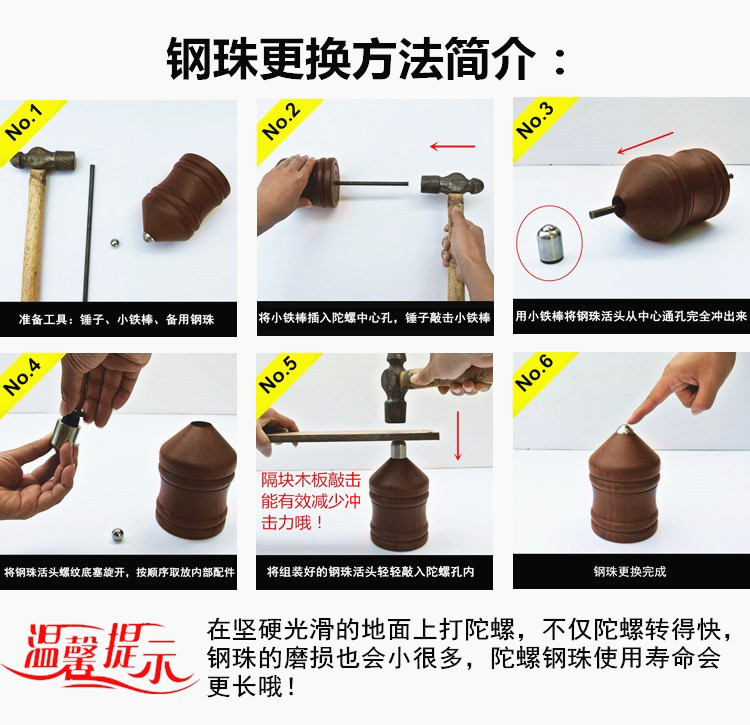 钢珠更换方法简介：

No.1

准备工具：锤子、小铁棒、备用钢珠

No.2

将小铁棒插入陀螺中心孔，锤子敲击小铁棒

No.3

用小铁棒将钢珠活头从中心通孔完全冲出来

No.4

将钢珠活头螺纹底塞旋开，按顺序取放内部配件

No.5

隔块木板敲击能有效减少冲击力哦！

将组装好的钢珠活头轻轻敲入陀螺孔内

No.6

钢珠更换完成

温馨提示

在坚硬光滑的地面上打陀螺，不仅陀螺转得快，钢珠的磨损也会小很多，陀螺钢珠使用寿命会更长哦！