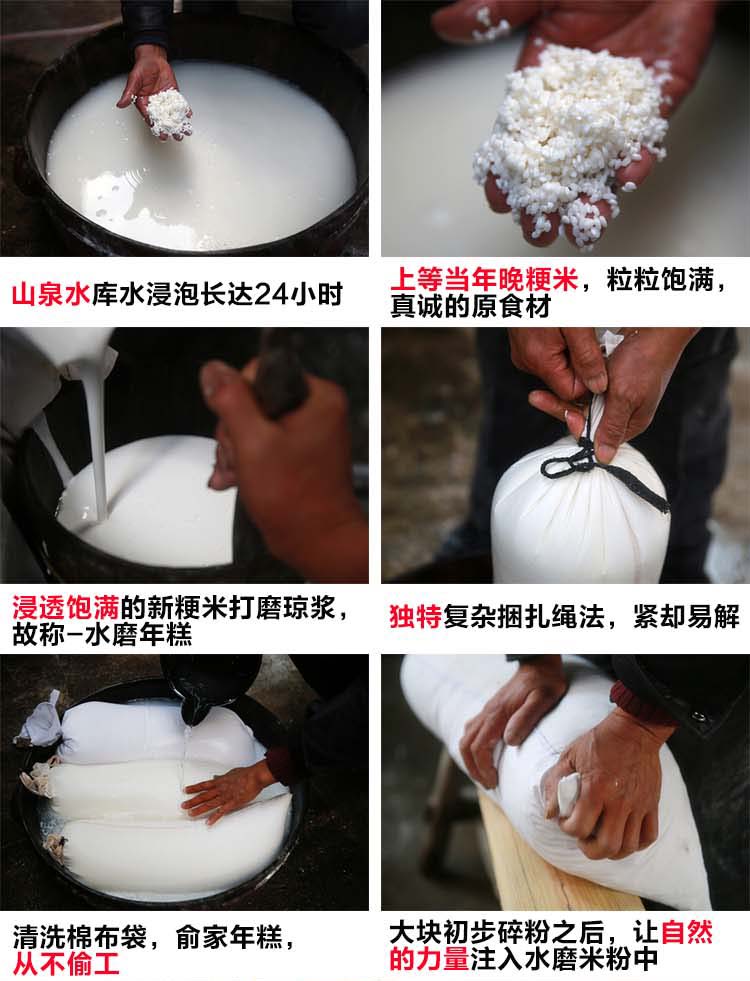 山泉水库水浸泡长达24小时

上等当年晚粳米，粒粒饱满，真诚的原食材

浸透饱满的新粳米打磨琼浆，故称-水磨年糕

独特复杂捆扎绳法，紧却易解

清洗棉布袋，俞家年糕，从不偷工

大块初步碎粉之后，让自然的力量注入水磨米粉中