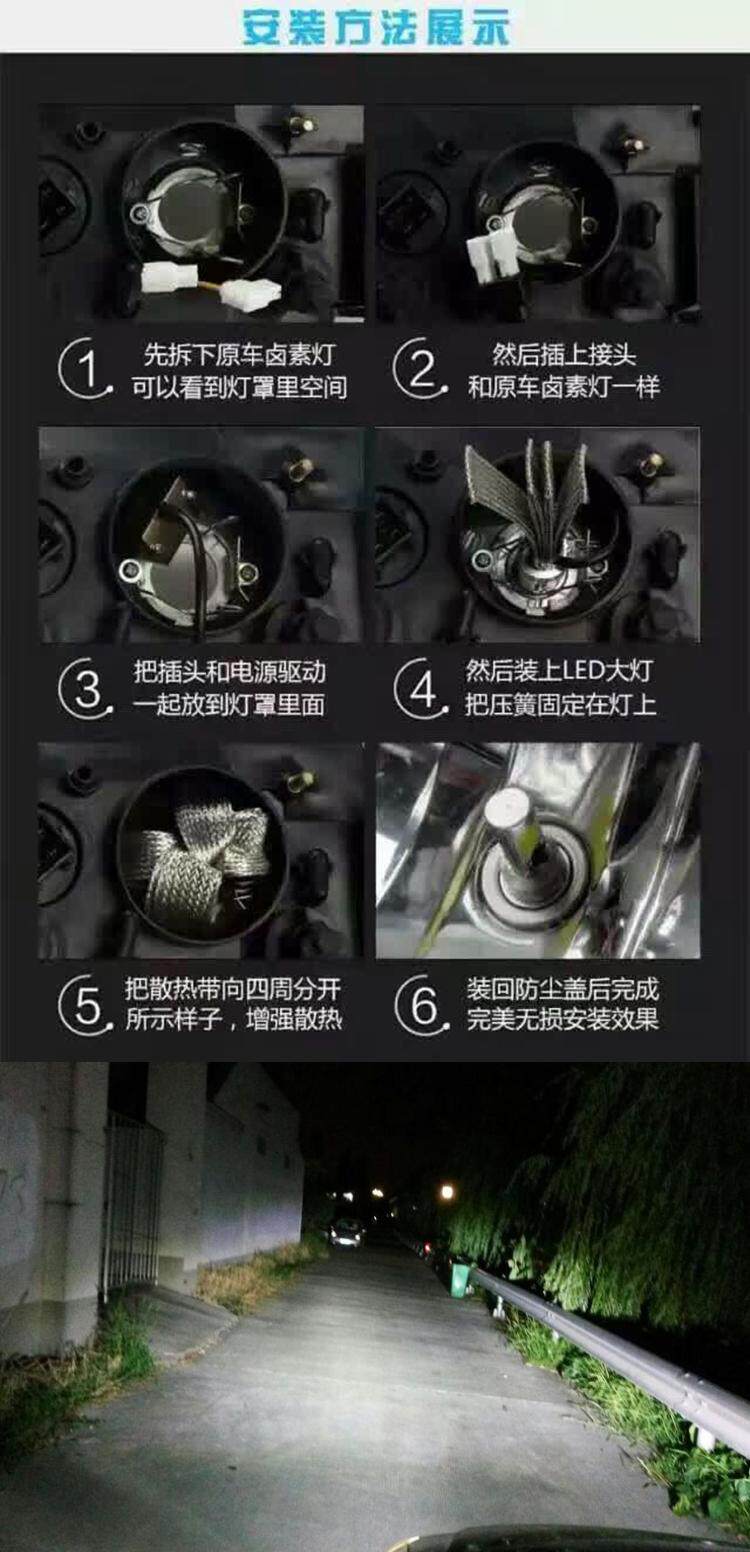 安装方法展示

1. 先拆下原车卤素灯
可以看到灯罩里空间

2. 然后插上接头
和原车卤素灯一样

3. 把插头和电源驱动
一起放到灯罩里面

4. 然后装上LED大灯
把压簧固定在灯上

5. 把散热带向四周分开
所示样子，增强散热

6. 装回防尘盖后完成
完美无损安装效果