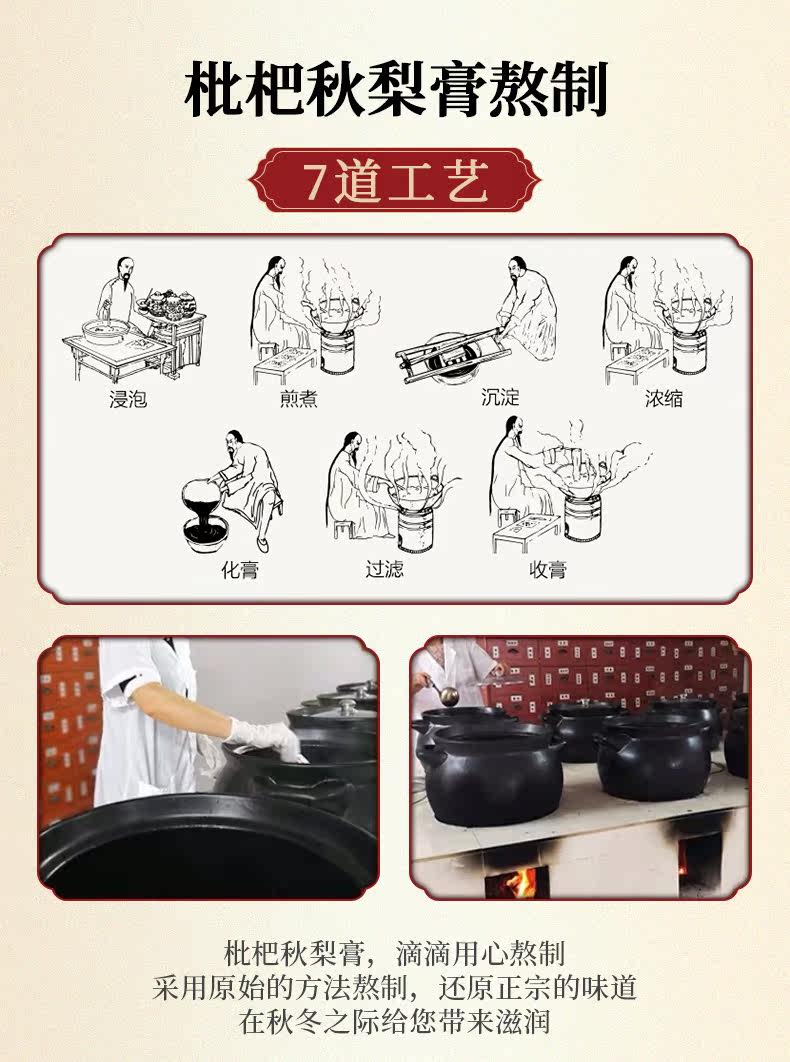 枇杷秋梨膏熬制

7道工艺

浸泡
煎煮
沉淀
浓缩
化膏
过滤
收膏

枇杷秋梨膏，滴滴用心熬制
采用原始的方法熬制，还原正宗的味道
在秋冬之际给您带来滋润