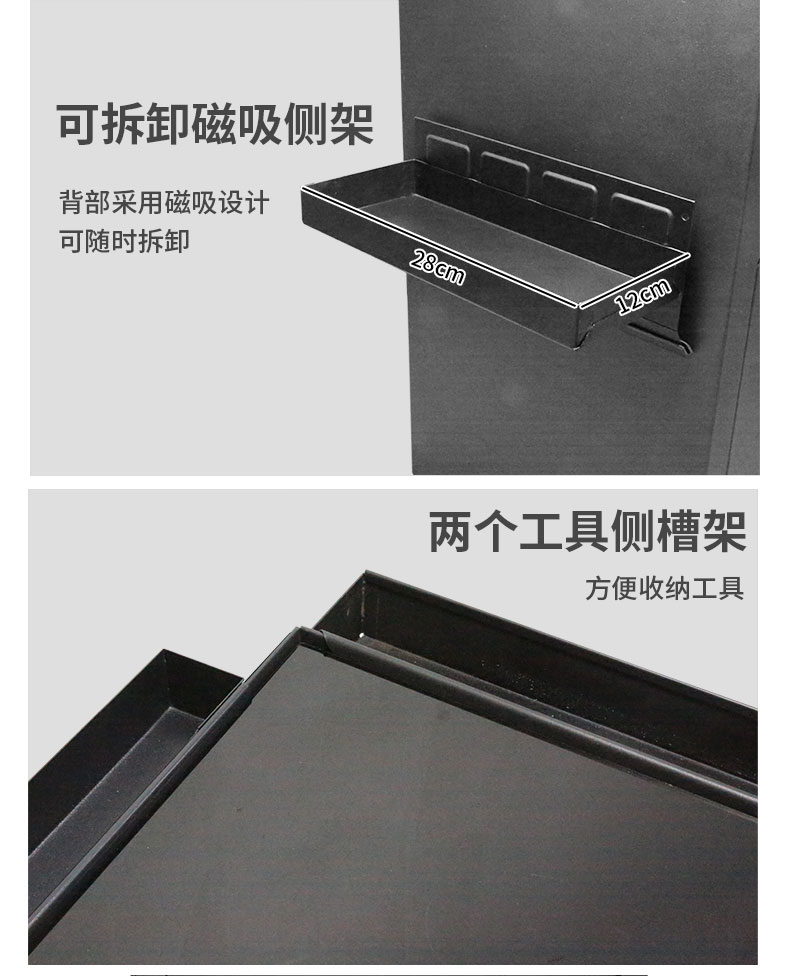 可拆卸磁吸侧架

背部采用磁吸设计
可随时拆卸

28cm

12cm

两个工具侧槽架

方便收纳工具