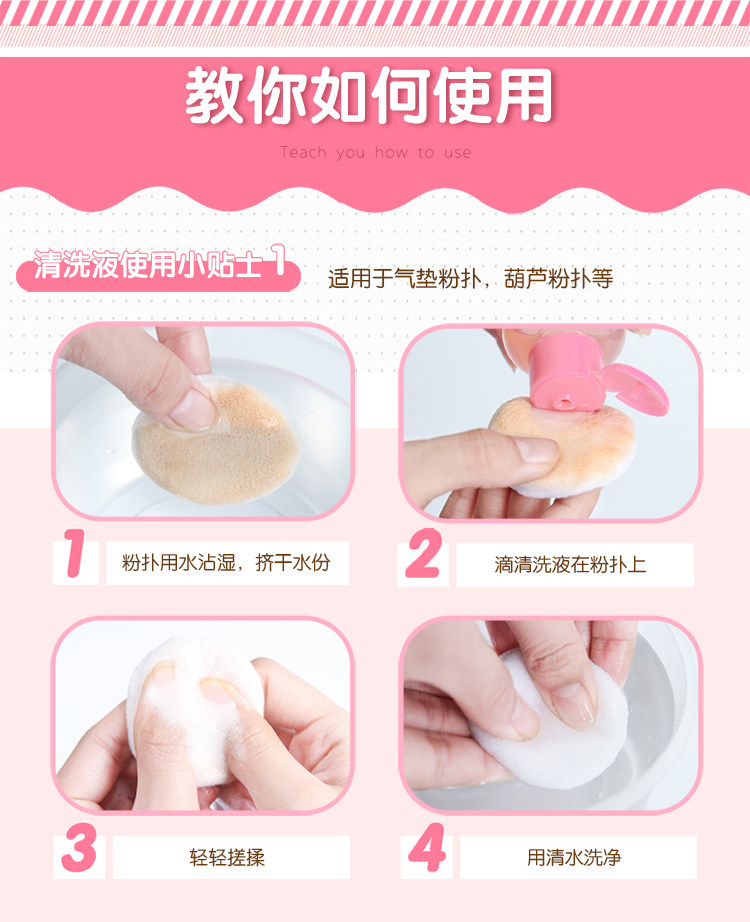 教你如何使用
Teach you how to use

清洗液使用小贴士 1 适用于气垫粉扑，葫芦粉扑等

1 粉扑用水沾湿，挤干水份

2 滴清洗液在粉扑上

3 轻轻搓揉

4 用清水洗净