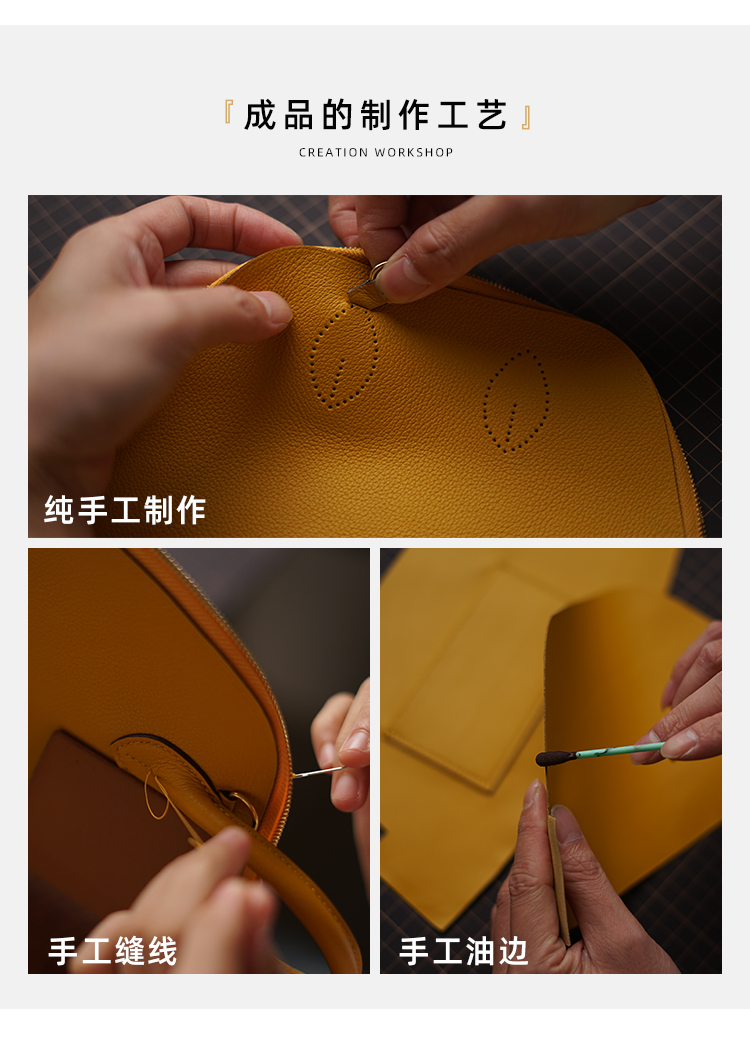 『成品的制作工艺』
CREATION WORKSHOP

纯手工制作

手工缝线

手工油边