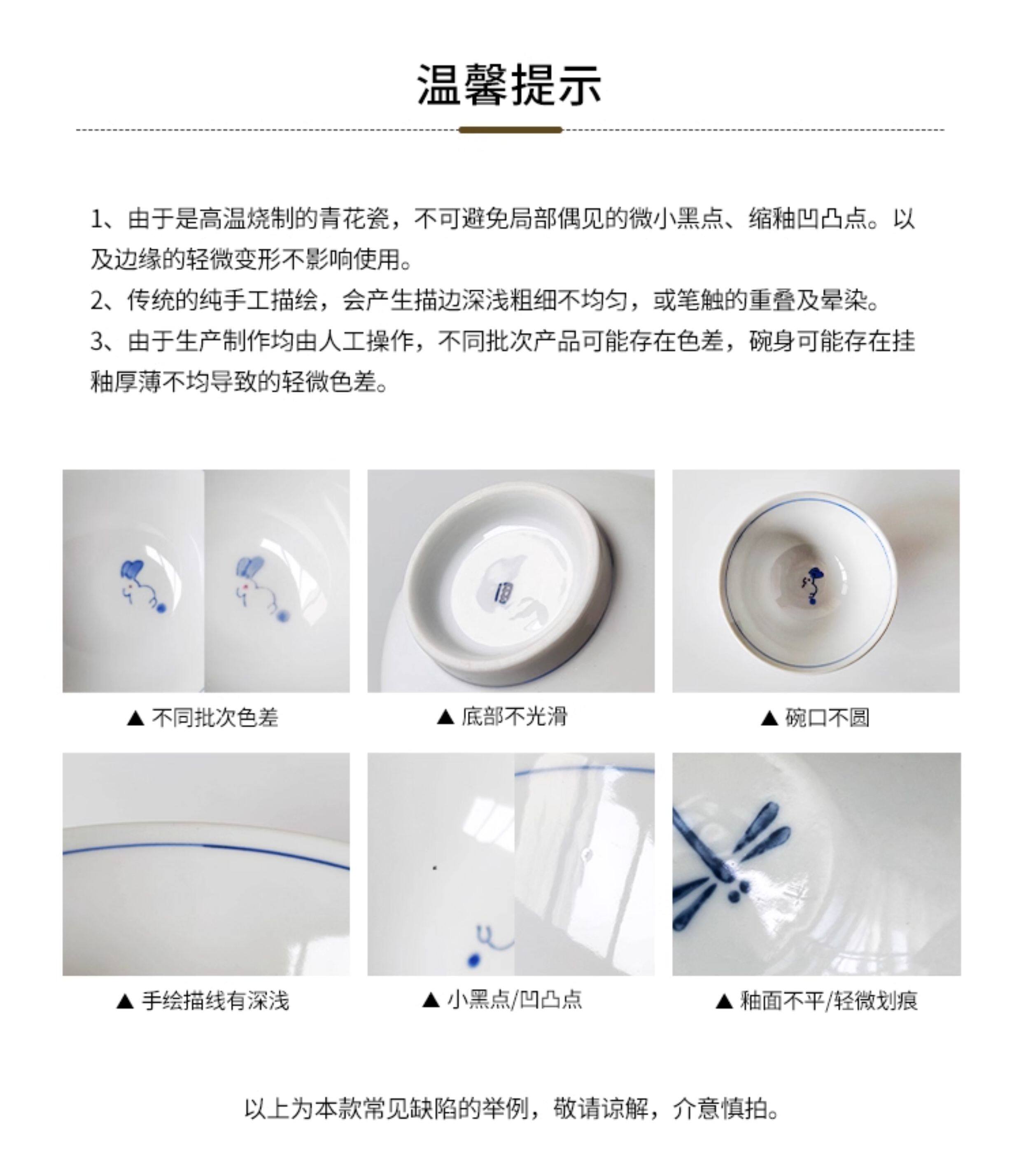 温馨提示

1、由于是高温烧制的青花瓷，不可避免局部偶见的微小黑点、缩釉凹凸点。以及边缘的轻微变形不影响使用。

2、传统的纯手工描绘，会产生描边深浅粗细不均匀，或笔触的重叠及晕染。

3、由于生产制作均由人工操作，不同批次产品可能存在色差，碗身可能存在挂釉厚薄不均导致的轻微色差。

▲ 不同批次色差

▲ 底部不光滑

▲ 碗口不圆

▲ 手绘描线有深浅

▲ 小黑点/凹凸点

▲ 釉面不平/轻微划痕

以上为本款常见缺陷的举例，敬请谅解，介意慎拍。