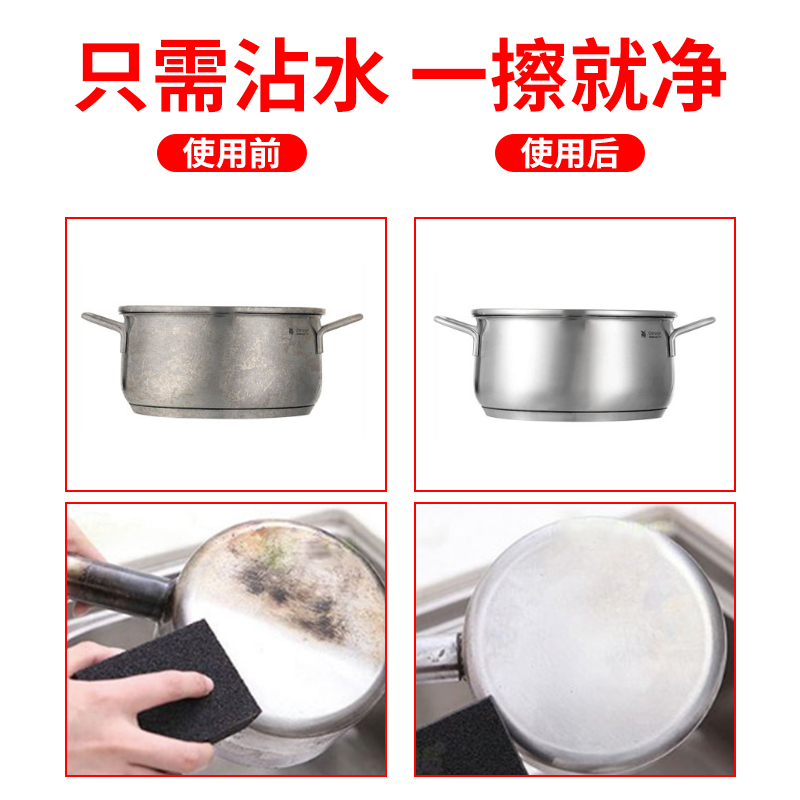 只需沾水 一擦就净

使用前

使用后