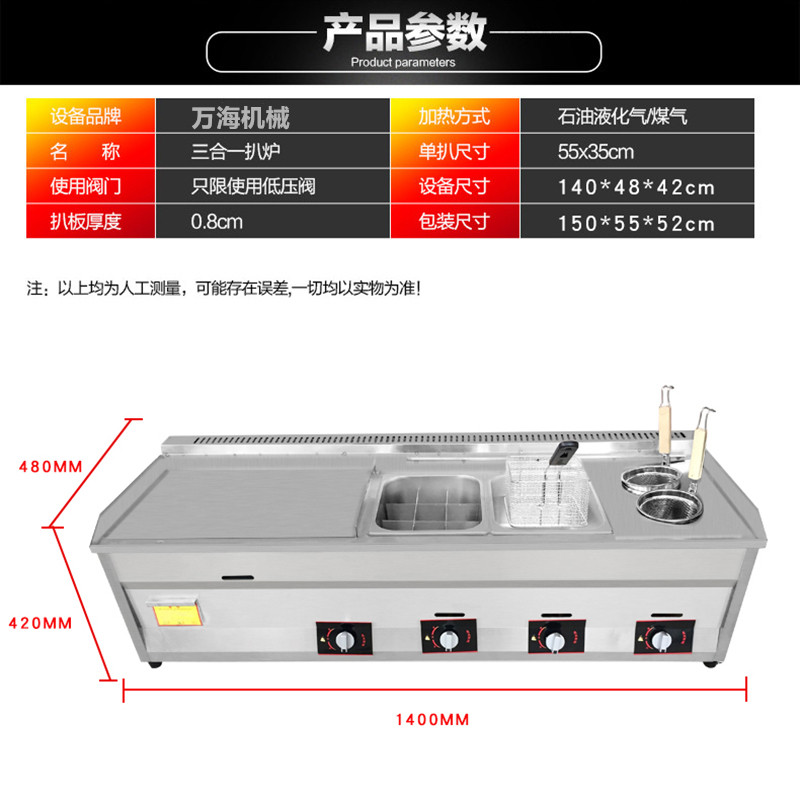 产品参数
Product parameters

| 设备品牌 | 万海机械 | 加热方式 | 石油液化气/煤气 |
|---|---|---|---|
| 名　称 | 三合一扒炉 | 单扒尺寸 | 55x35cm |
| 使用阀门 | 只限使用低压阀 | 设备尺寸 | 140*48*42cm |
| 扒板厚度 | 0.8cm | 包装尺寸 | 150*55*52cm |

注：以上均为人工测量，可能存在误差,一切均以实物为准!

480MM

420MM

1400MM