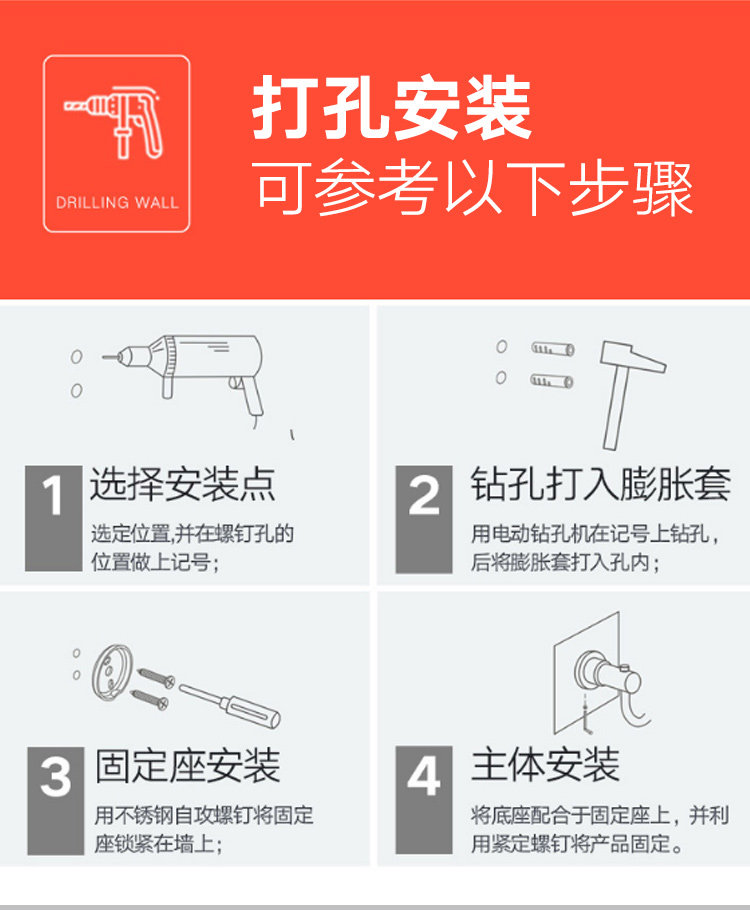 DRILLING WALL

打孔安装
可参考以下步骤

1 选择安装点
选定位置,并在螺钉孔的位置做上记号;

2 钻孔打入膨胀套
用电动钻孔机在记号上钻孔，后将膨胀套打入孔内;

3 固定座安装
用不锈钢自攻螺钉将固定座锁紧在墙上;

4 主体安装
将底座配合于固定座上，并利用紧定螺钉将产品固定。