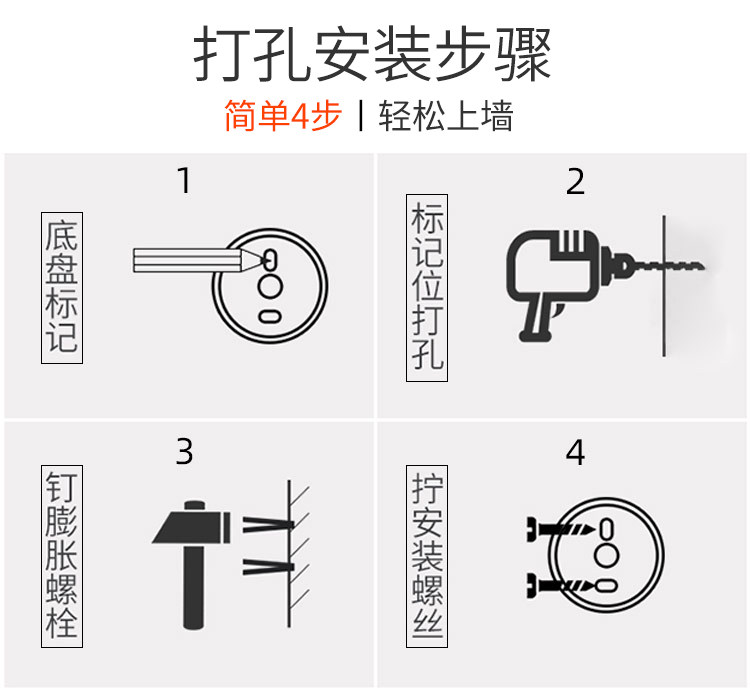 打孔安装步骤

简单4步 | 轻松上墙

1

底盘标记

2

标记位打孔

3

钉膨胀螺栓

4

拧安装螺丝