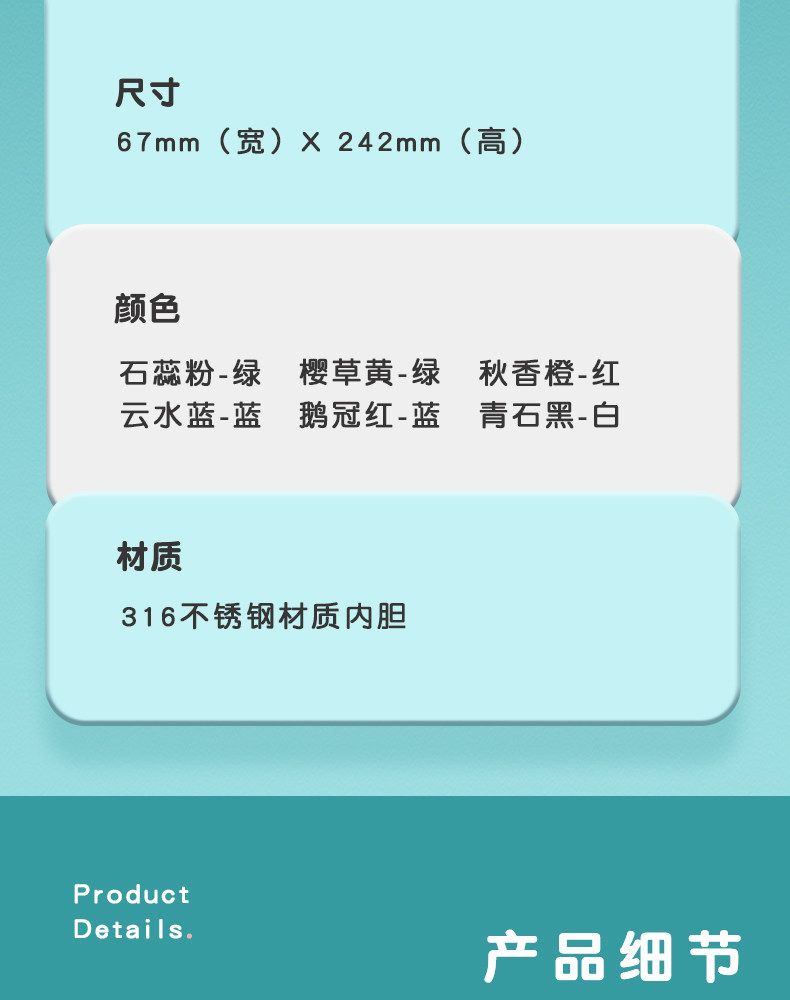 尺寸

67mm（宽）X 242mm（高）

颜色

石蕊粉-绿 樱草黄-绿 秋香橙-红
云水蓝-蓝 鹅冠红-蓝 青石黑-白

材质

316不锈钢材质内胆

Product
Details.

产品细节