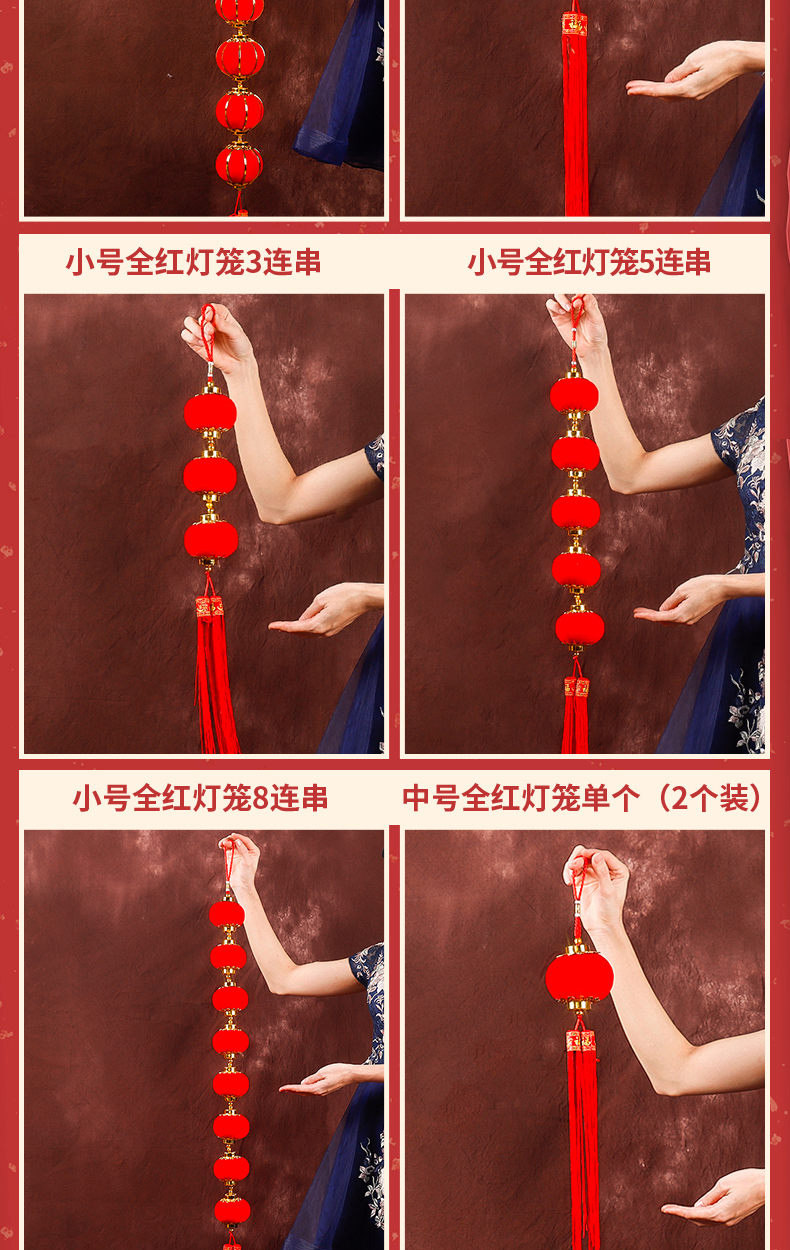 小号全红灯笼3连串

小号全红灯笼5连串

小号全红灯笼8连串

中号全红灯笼单个（2个装）