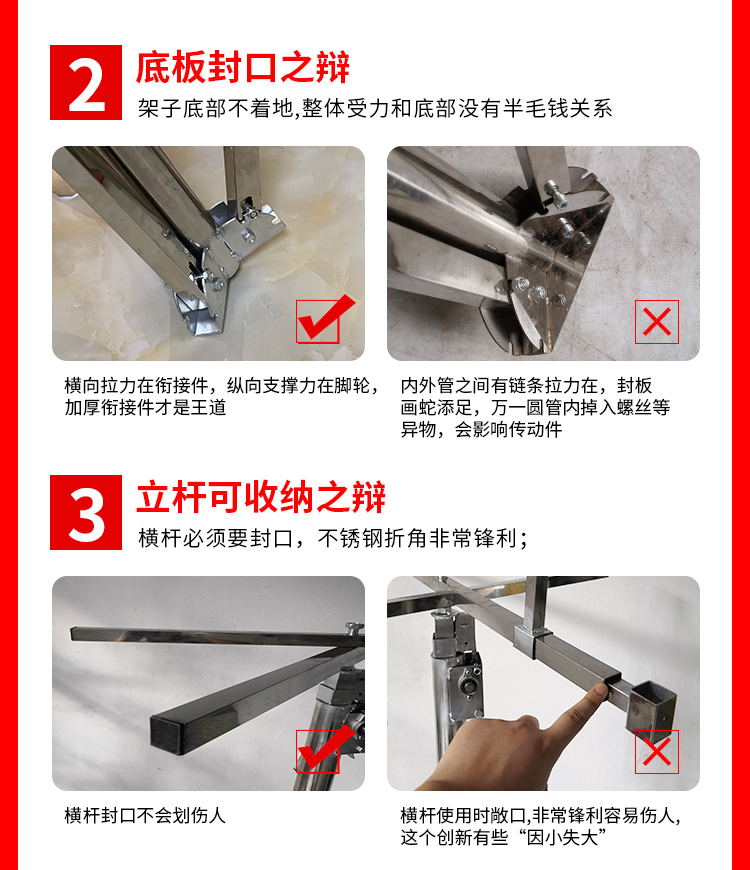 2 底板封口之辩
架子底部不着地,整体受力和底部没有半毛钱关系

横向拉力在衔接件，纵向支撑力在脚轮，加厚衔接件才是王道

内外管之间有链条拉力在，封板画蛇添足，万一圆管内掉入螺丝等异物，会影响传动件

3 立杆可收纳之辩
横杆必须要封口，不锈钢折角非常锋利；

横杆封口不会划伤人

横杆使用时敞口,非常锋利容易伤人,这个创新有些“因小失大”