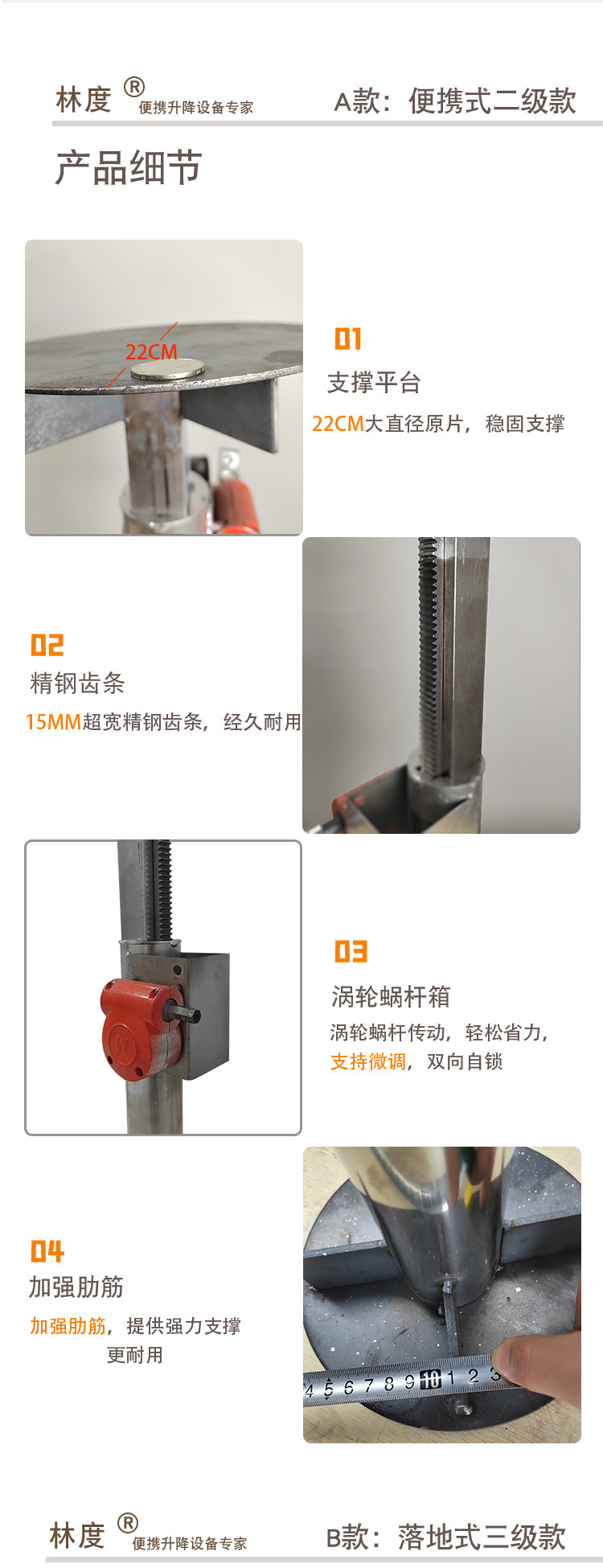 林度 ® 便携升降设备专家

A款：便携式二级款

产品细节

22CM

01
支撑平台
22CM大直径原片，稳固支撑

02
精钢齿条
15MM超宽精钢齿条，经久耐用

03
涡轮蜗杆箱
涡轮蜗杆传动，轻松省力，支持微调，双向自锁

04
加强肋筋
加强肋筋，提供强力支撑更耐用

4 5 6 7 8 9 10 1 2 3

林度 ® 便携升降设备专家

B款：落地式三级款