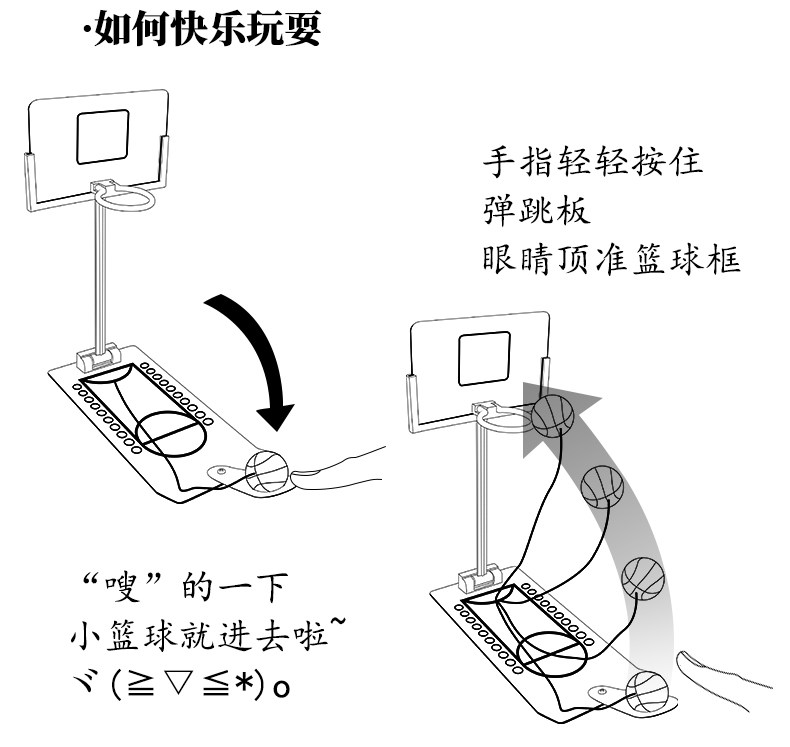 ·如何快乐玩耍

手指轻轻按住
弹跳板
眼睛顶准篮球框

“嗖”的一下
小篮球就进去啦~
ヾ(≧▽≦*)o