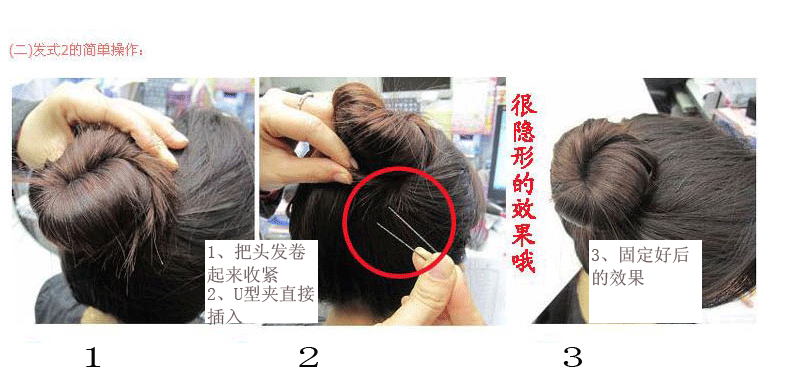 (二)发式2的简单操作：

1、把头发卷起来收紧
2、U型夹直接插入

很隐形的效果哦

3、固定好后的效果

1

2

3