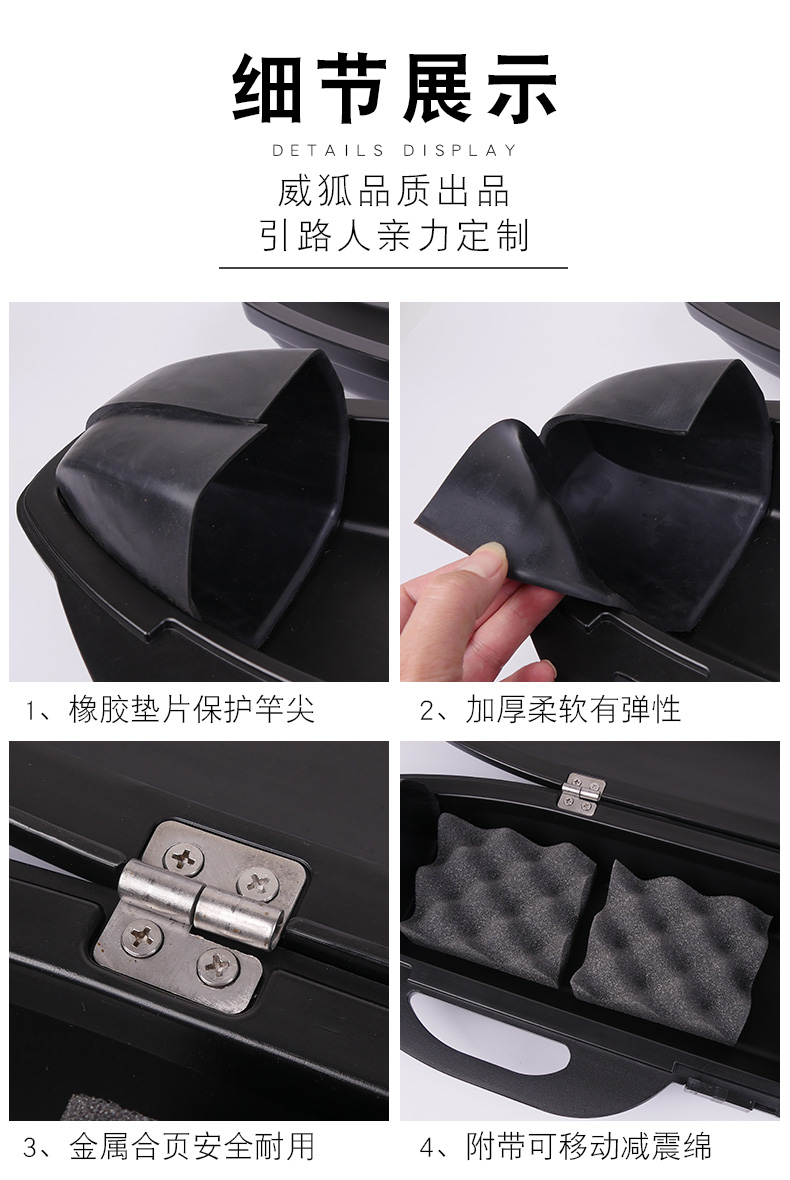 细节展示

DETAILS DISPLAY

威狐品质出品
引路人亲力定制

1、橡胶垫片保护竿尖

2、加厚柔软有弹性

3、金属合页安全耐用

4、附带可移动减震绵