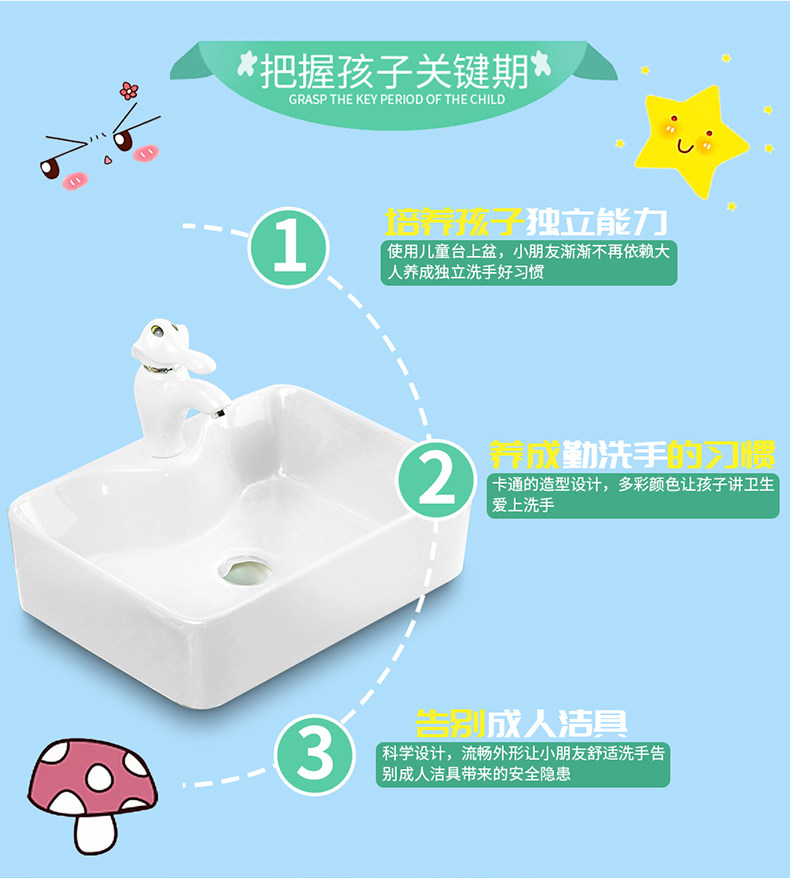 把握孩子关键期
GRASP THE KEY PERIOD OF THE CHILD

1
培养孩子独立能力
使用儿童台上盆，小朋友渐渐不再依赖大人养成独立洗手好习惯

2
养成勤洗手的习惯
卡通的造型设计，多彩颜色让孩子讲卫生爱上洗手

3
告别成人洁具
科学设计，流畅外形让小朋友舒适洗手告别成人洁具带来的安全隐患