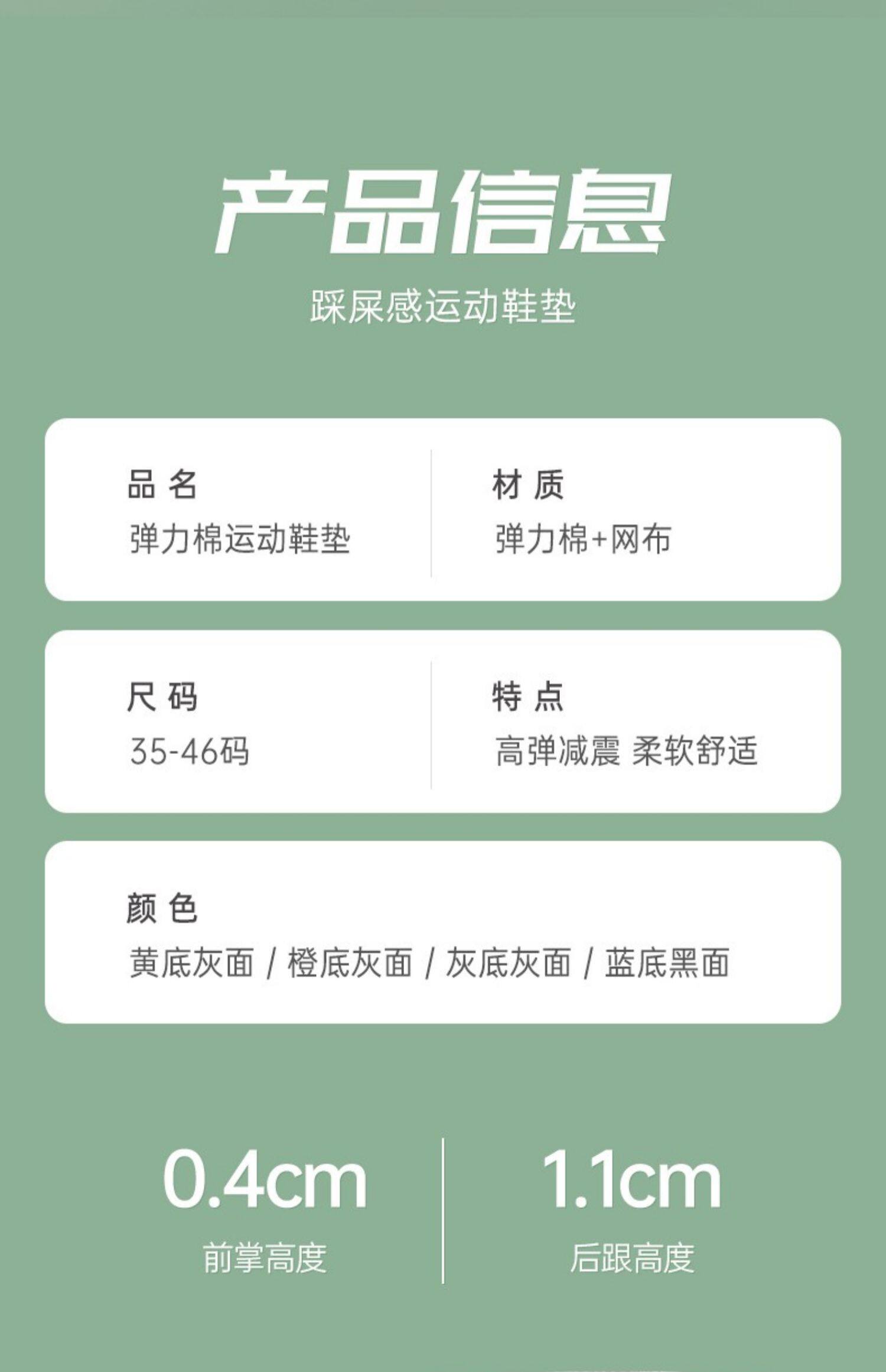 产品信息

踩屎感运动鞋垫

品 名
弹力棉运动鞋垫

材 质
弹力棉+网布

尺 码
35-46码

特 点
高弹减震 柔软舒适

颜 色
黄底灰面 / 橙底灰面 / 灰底灰面 / 蓝底黑面

0.4cm
前掌高度

1.1cm
后跟高度