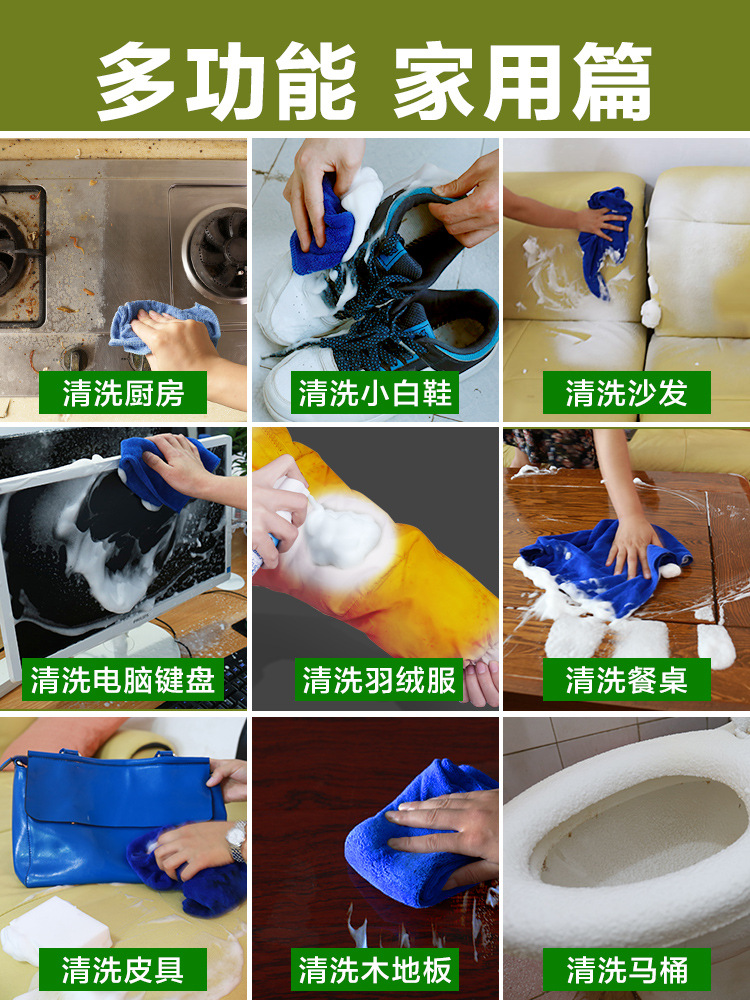 多功能 家用篇

清洗厨房

清洗小白鞋

清洗沙发

清洗电脑键盘

清洗羽绒服

清洗餐桌

清洗皮具

清洗木地板

清洗马桶