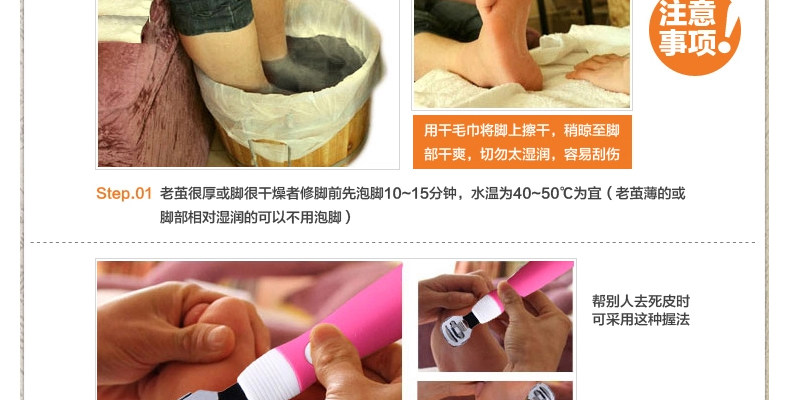 注意事项!

用干毛巾将脚上擦干，稍晾至脚部干爽，切勿太湿润，容易刮伤

Step.01 老茧很厚或脚很干燥者修脚前先泡脚10~15分钟，水温为40~50℃为宜（老茧薄的或脚部相对湿润的可以不用泡脚）

帮别人去死皮时可采用这种握法