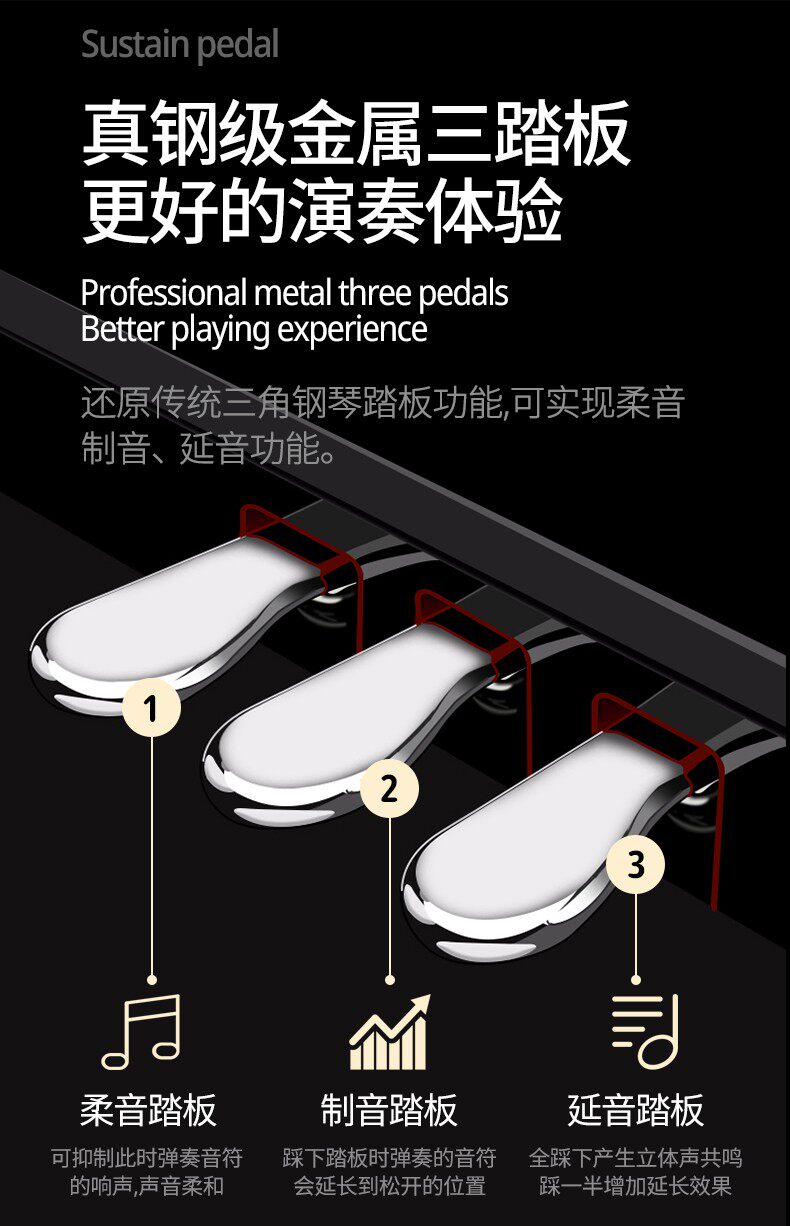 Sustain pedal

真钢级金属三踏板
更好的演奏体验

Professional metal three pedals
Better playing experience

还原传统三角钢琴踏板功能,可实现柔音制音、延音功能。

1

2

3

柔音踏板
可抑制此时弹奏音符的响声,声音柔和

制音踏板
踩下踏板时弹奏的音符会延长到松开的位置

延音踏板
全踩下产生立体声共鸣
踩一半增加延长效果