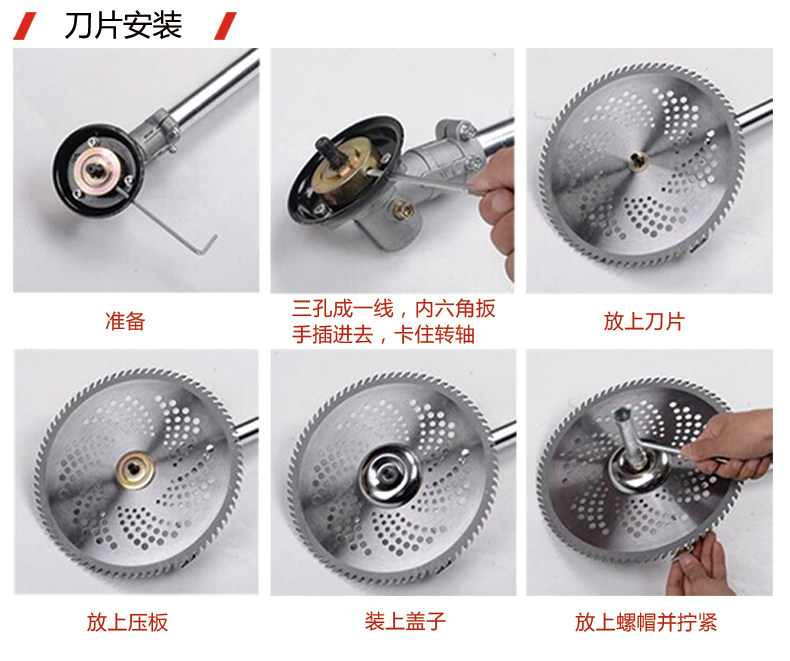 刀片安装

准备

三孔成一线，内六角扳手插进去，卡住转轴

放上刀片

放上压板

装上盖子

放上螺帽并拧紧