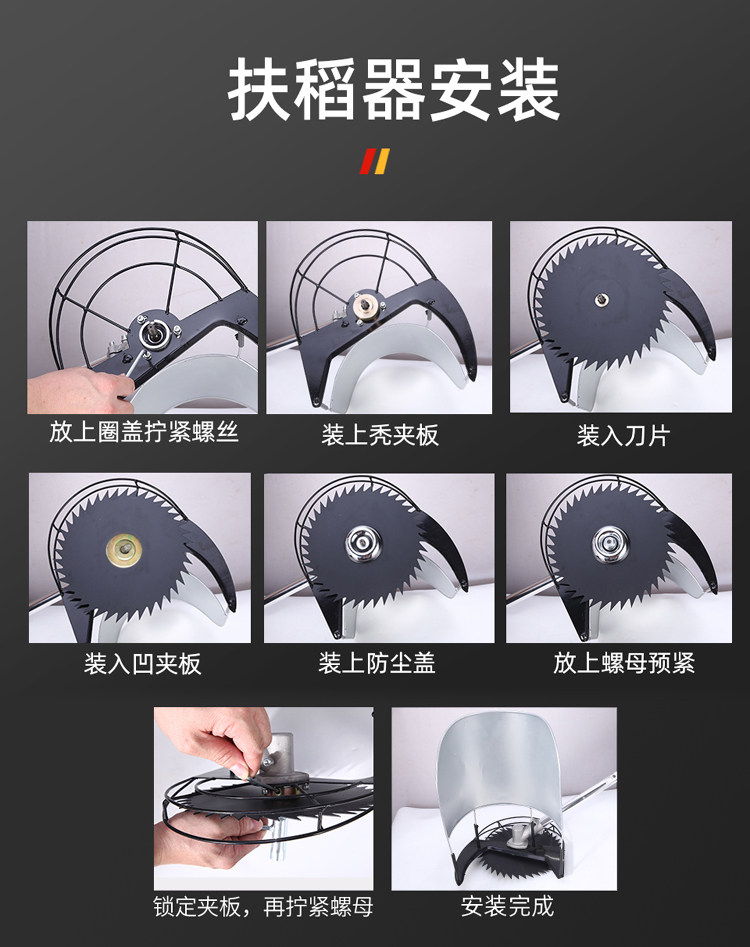 扶稻器安装

放上圈盖拧紧螺丝

装上秃夹板

装入刀片

装入凹夹板

装上防尘盖

放上螺母预紧

锁定夹板，再拧紧螺母

安装完成