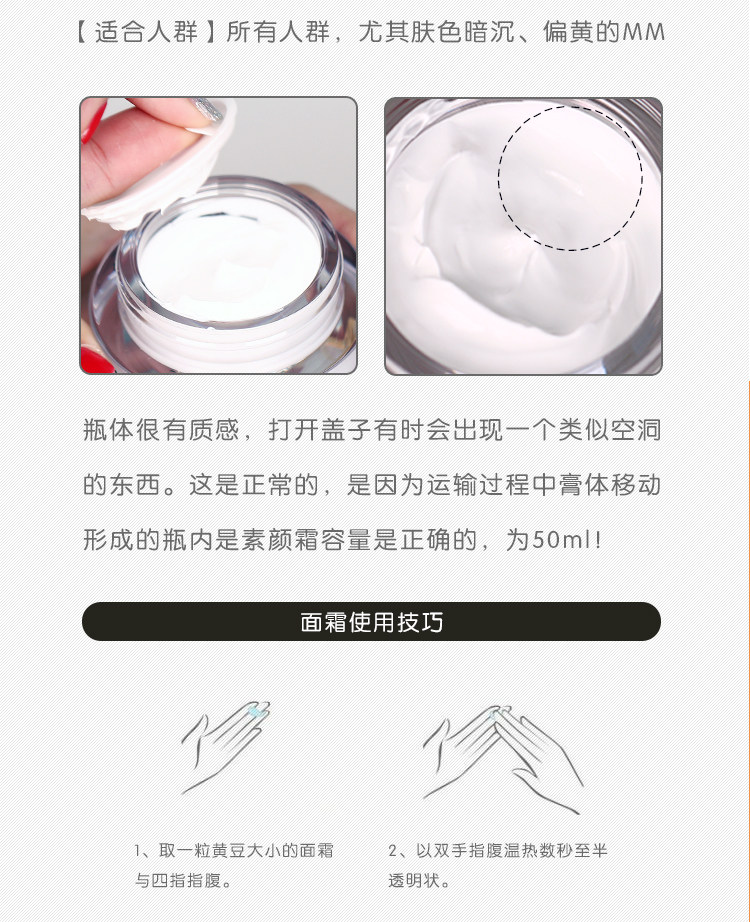 【适合人群】所有人群，尤其肤色暗沉、偏黄的MM

瓶体很有质感，打开盖子有时会出现一个类似空洞的东西。这是正常的，是因为运输过程中膏体移动形成的瓶内是素颜霜容量是正确的，为50ml！

面霜使用技巧

1、取一粒黄豆大小的面霜与四指指腹。

2、以双手指腹温热数秒至半透明状。