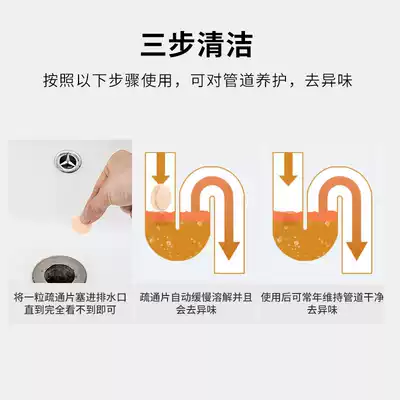 三步清洁

按照以下步骤使用，可对管道养护，去异味

将一粒疏通片塞进排水口直到完全看不到即可

疏通片自动缓慢溶解并且会去异味

使用后可常年维持管道干净去异味