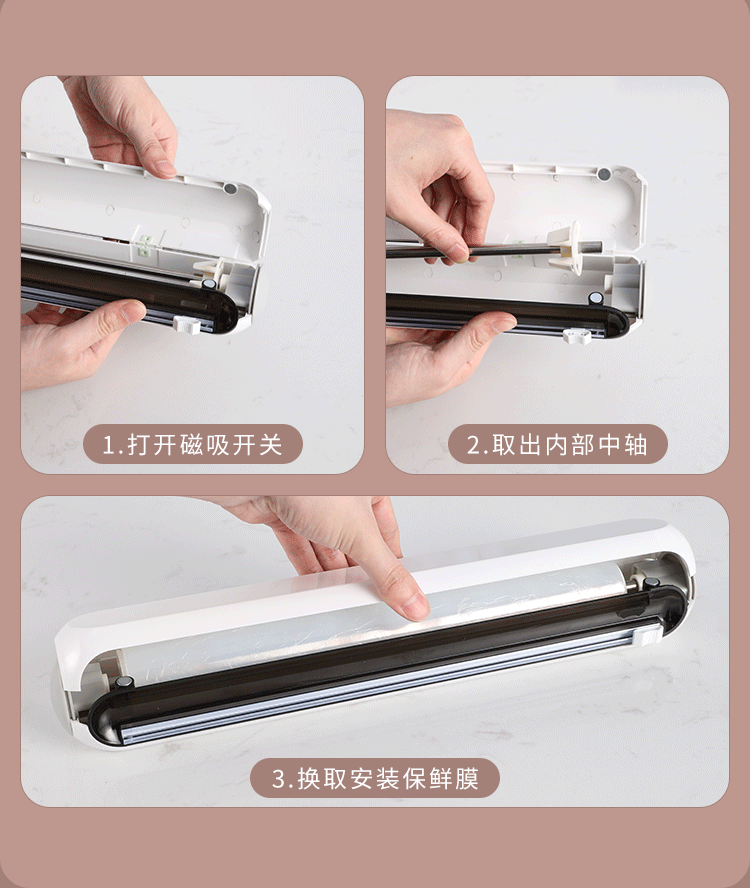 1.打开磁吸开关

2.取出内部中轴

3.换取安装保鲜膜