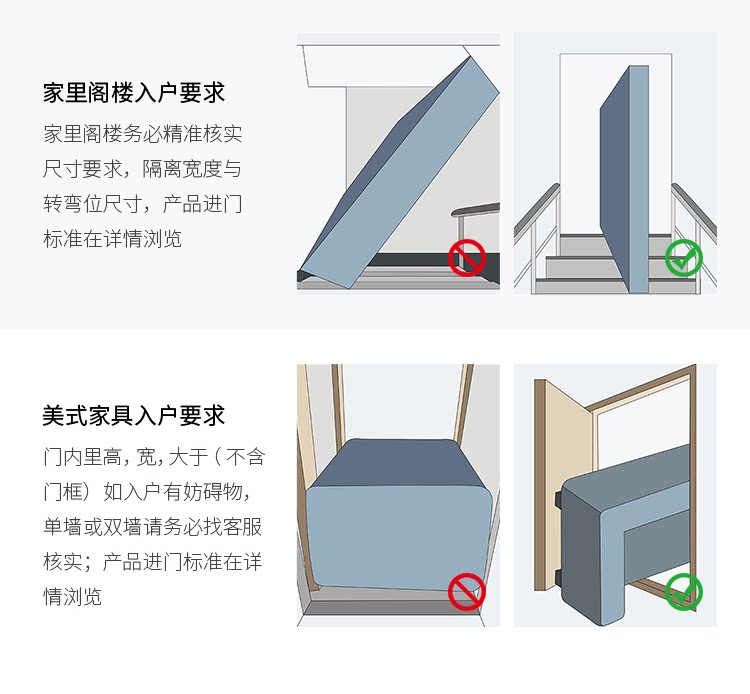 家里阁楼入户要求

家里阁楼务必精准核实尺寸要求，隔离宽度与转弯位尺寸，产品进门标准在详情浏览

美式家具入户要求

门内里高，宽，大于（不含门框）如入户有妨碍物，单墙或双墙请务必找客服核实；产品进门标准在详情浏览