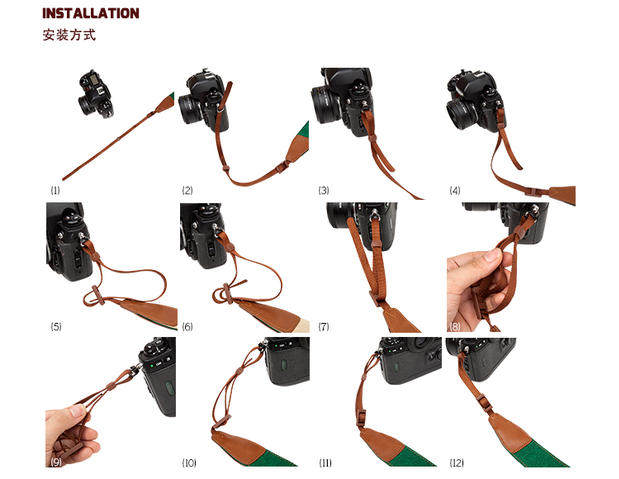 INSTALLATION
安装方式

(1)

(2)

(3)

(4)

(5)

(6)

(7)

(8)

(9)

(10)

(11)

(12)