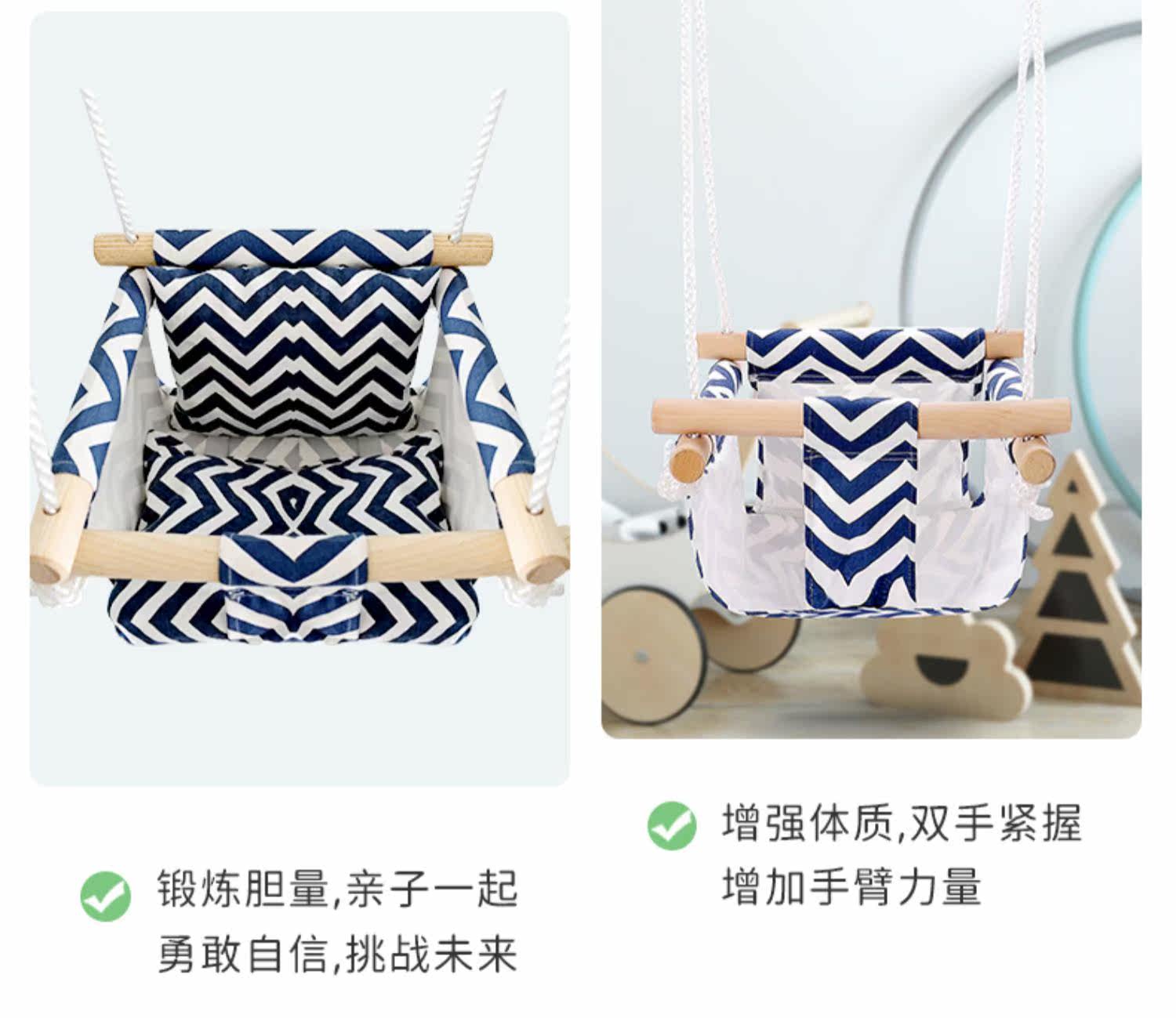 锻炼胆量,亲子一起
勇敢自信,挑战未来

增强体质,双手紧握
增加手臂力量