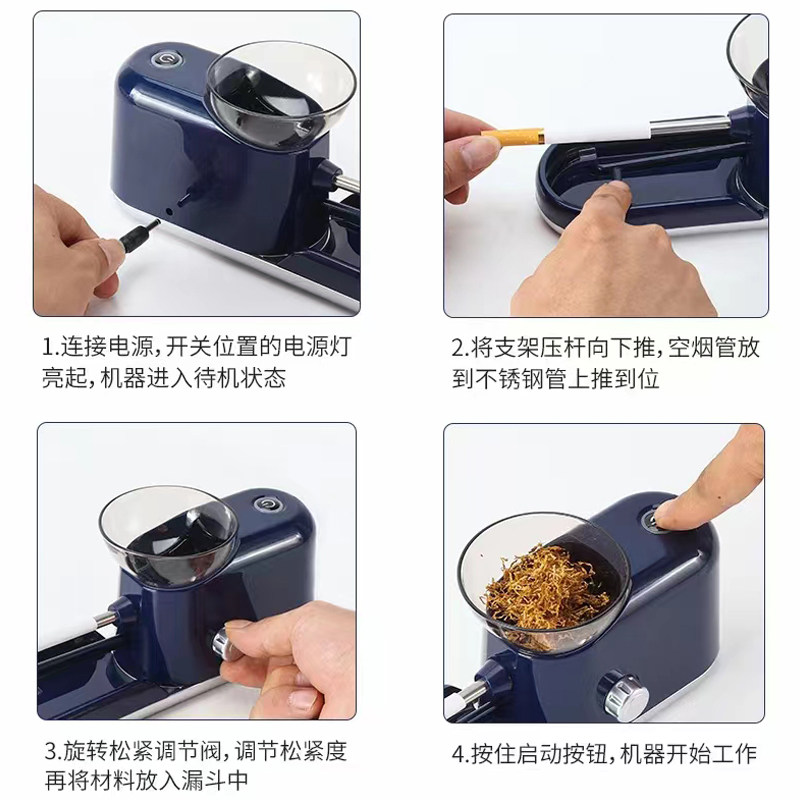 1.连接电源，开关位置的电源灯亮起，机器进入待机状态

2.将支架压杆向下推，空烟管放到不锈钢管上推到位

3.旋转松紧调节阀，调节松紧度再将材料放入漏斗中

4.按住启动按钮，机器开始工作