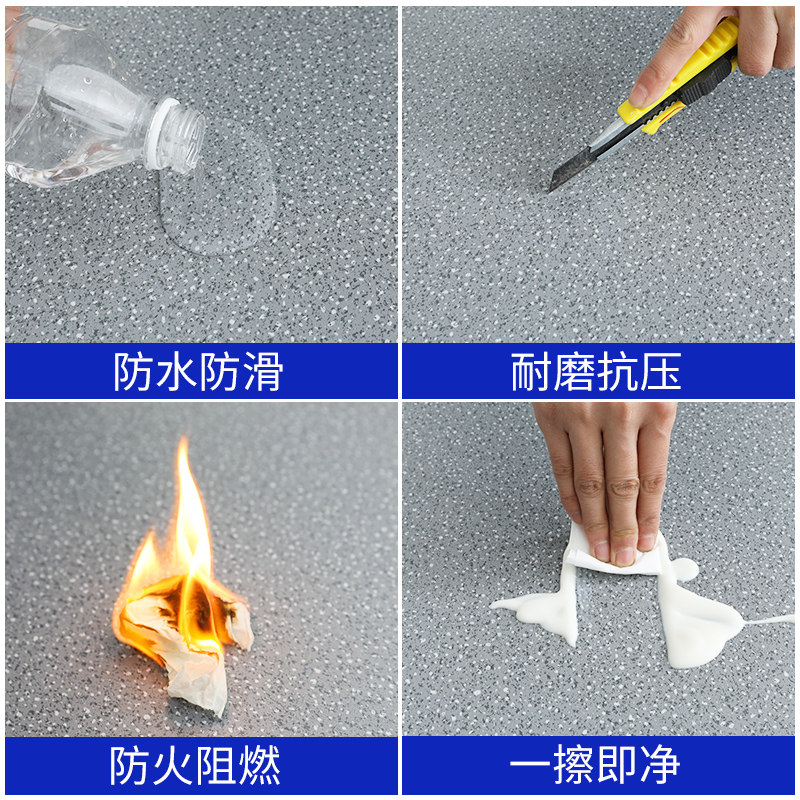 防水防滑

耐磨抗压

防火阻燃

一擦即净