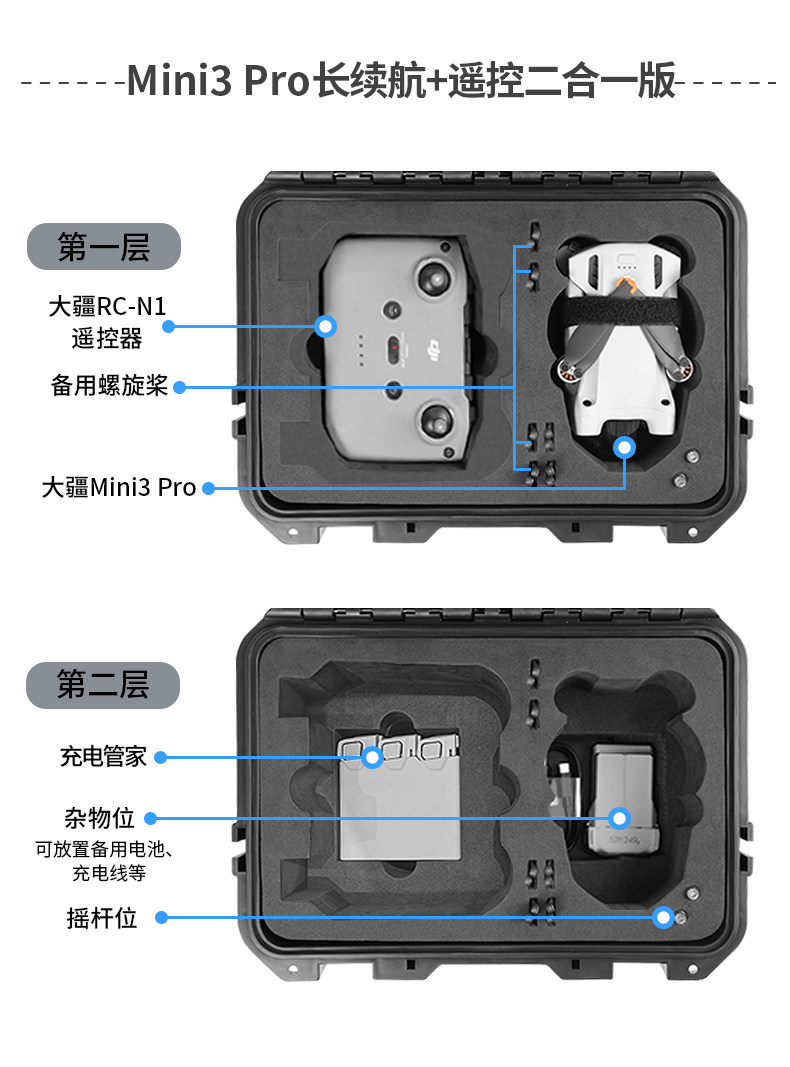 Mini3 Pro长续航+遥控二合一版

第一层

大疆RC-N1 遥控器

备用螺旋桨

大疆Mini3 Pro

第二层

充电管家

杂物位

可放置备用电池、充电线等

摇杆位