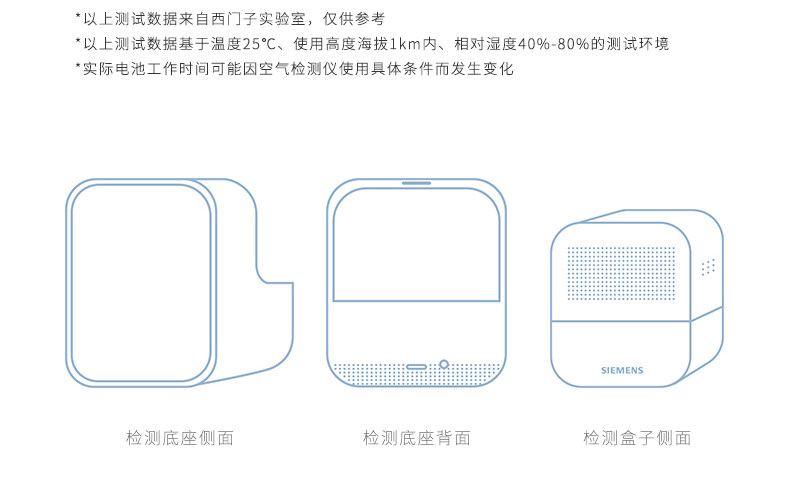 *以上测试数据来自西门子实验室，仅供参考

*以上测试数据基于温度25℃、使用高度海拔1km内、相对湿度40%-80%的测试环境

*实际电池工作时间可能因空气检测仪使用具体条件而发生变化

SIEMENS

检测底座侧面

检测底座背面

检测盒子侧面