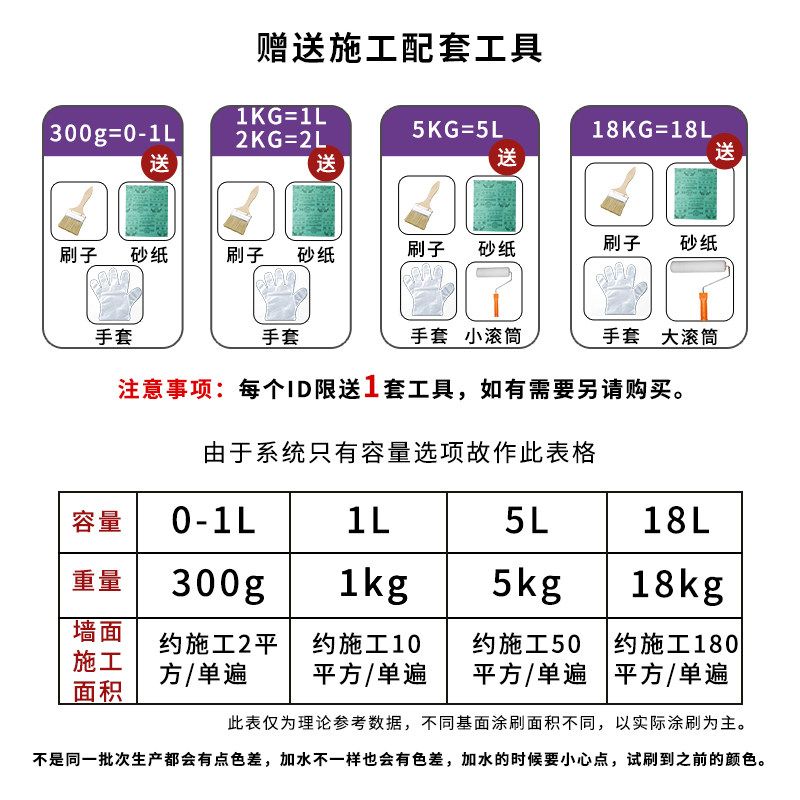 赠送施工配套工具

300g=0-1L
送
刷子 砂纸
手套

1KG=1L
2KG=2L
送
刷子 砂纸
手套

5KG=5L
送
刷子 砂纸
手套 小滚筒

18KG=18L
送
刷子 砂纸
手套 大滚筒

注意事项：每个ID限送1套工具，如有需要另请购买。

由于系统只有容量选项故作此表格

| 容量 | 0-1L | 1L | 5L | 18L |
|---|---|---|---|---|
| 重量 | 300g | 1kg | 5kg | 18kg |
| 墙面施工面积 | 约施工2平方/单遍 | 约施工10平方/单遍 | 约施工50平方/单遍 | 约施工180平方/单遍 |

此表仅为理论参考数据，不同基面涂刷面积不同，以实际涂刷为主。

不是同一批次生产都会有点色差，加水不一样也会有色差，加水的时候要小心点，试刷到之前的颜色。