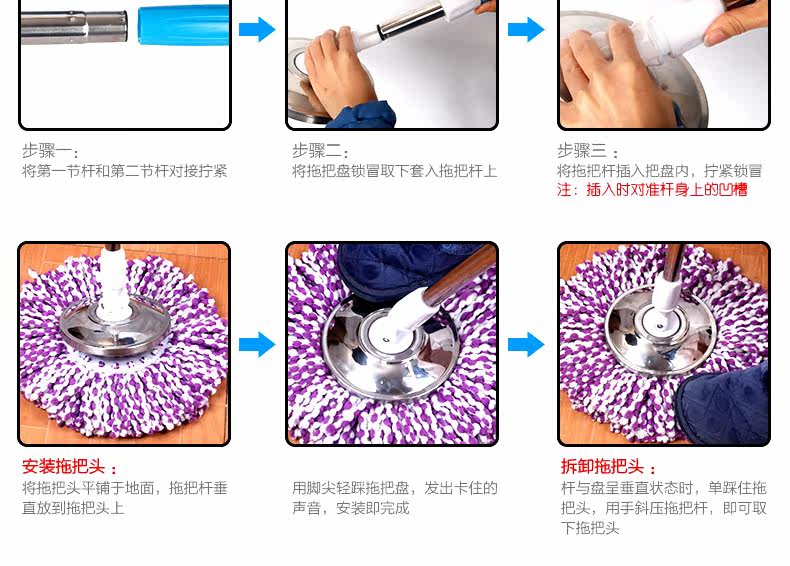 步骤一：
将第一节杆和第二节杆对接拧紧

步骤二：
将拖把盘锁冒取下套入拖把杆上

步骤三：
将拖把杆插入把盘内，拧紧锁冒
注：插入时对准杆身上的凹槽

安装拖把头：
将拖把头平铺于地面，拖把杆垂直放到拖把头上

用脚尖轻踩拖把盘，发出卡住的声音，安装即完成

拆卸拖把头：
杆与盘呈垂直状态时，单踩住拖把头，用手斜压拖把杆，即可取下拖把头