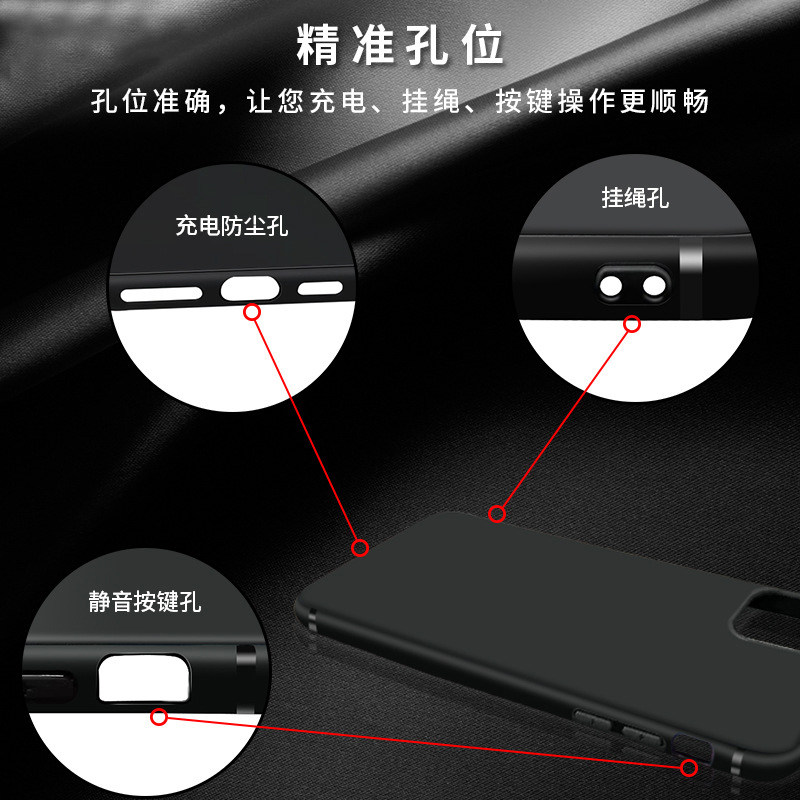 精准孔位

孔位准确，让您充电、挂绳、按键操作更顺畅

充电防尘孔

挂绳孔

静音按键孔