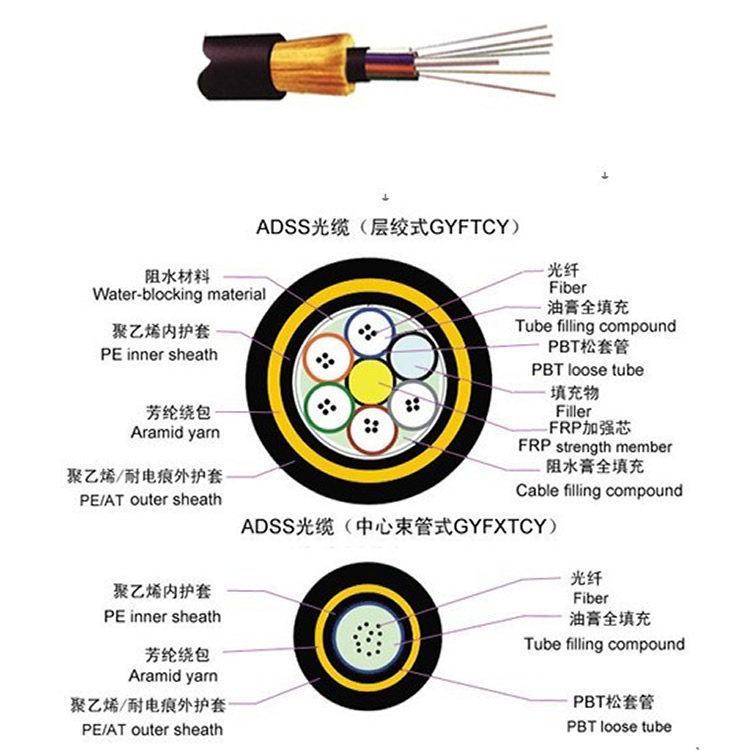 ADSS光缆（层绞式GYFTCY）

阻水材料
Water-blocking material

聚乙烯内护套
PE inner sheath

芳纶绕包
Aramid yarn

聚乙烯/耐电痕外护套
PE/AT outer sheath

光纤
Fiber

油膏全填充
Tube filling compound

PBT松套管
PBT loose tube

填充物
Filler

FRP加强芯
FRP strength member

阻水膏全填充
Cable filling compound

ADSS光缆（中心束管式GYFXTCY）

聚乙烯内护套
PE inner sheath

芳纶绕包
Aramid yarn

聚乙烯/耐电痕外护套
PE/AT outer sheath

光纤
Fiber

油膏全填充
Tube filling compound

PBT松套管
PBT loose tube