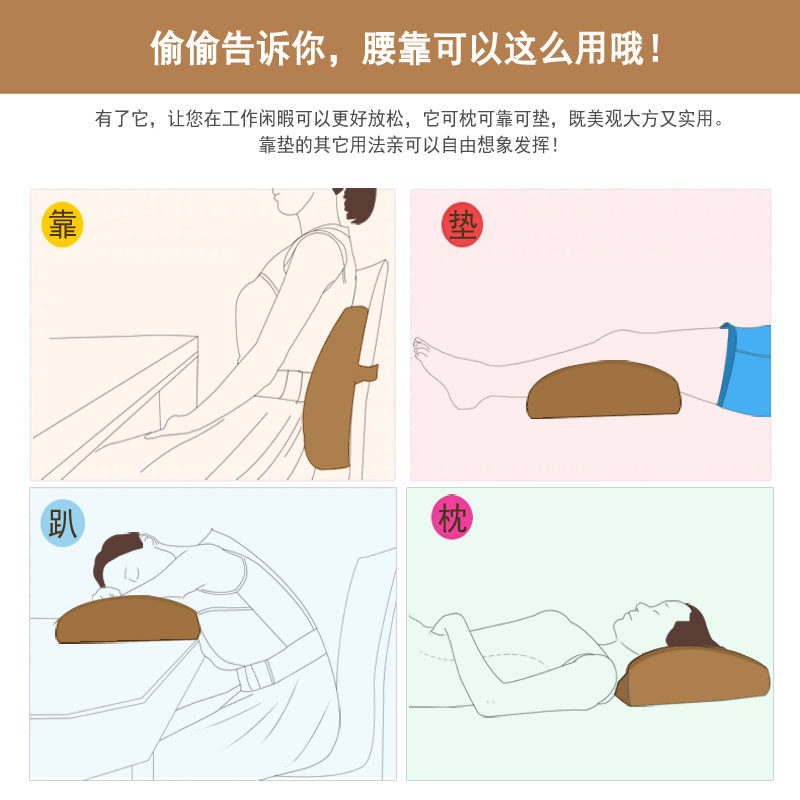 偷偷告诉你，腰靠可以这么用哦！

有了它，让您在工作闲暇可以更好放松，它可枕可靠可垫，既美观大方又实用。
靠垫的其它用法亲可以自由想象发挥！

靠

垫

趴

枕